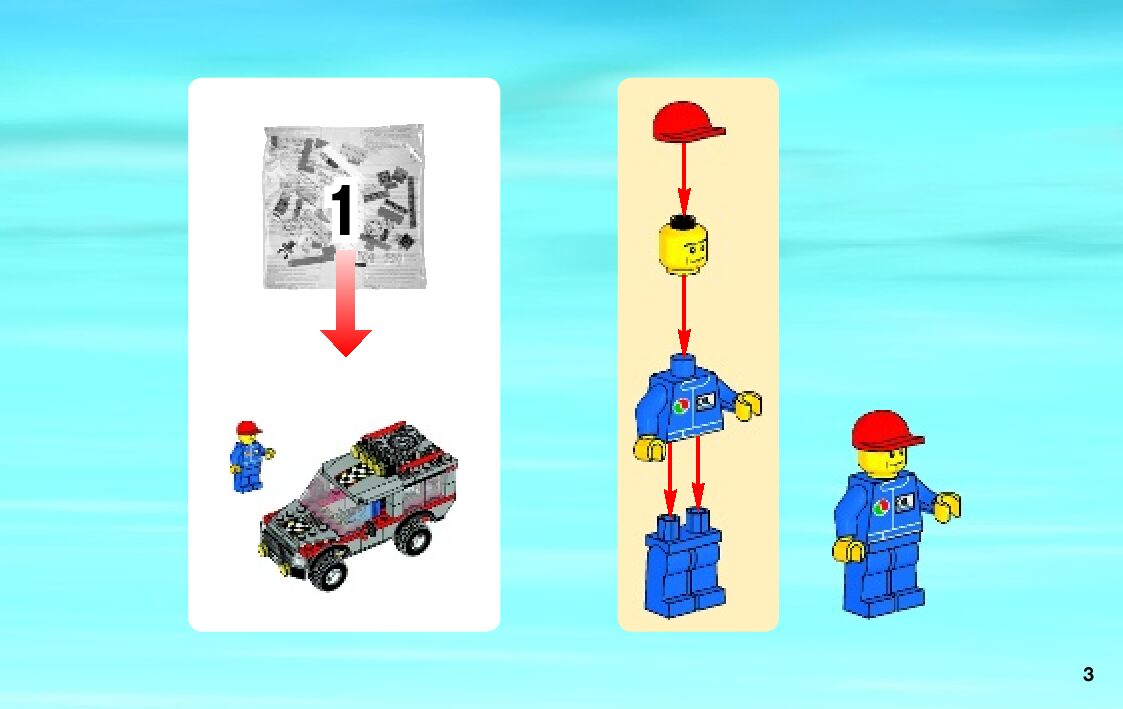 1

3