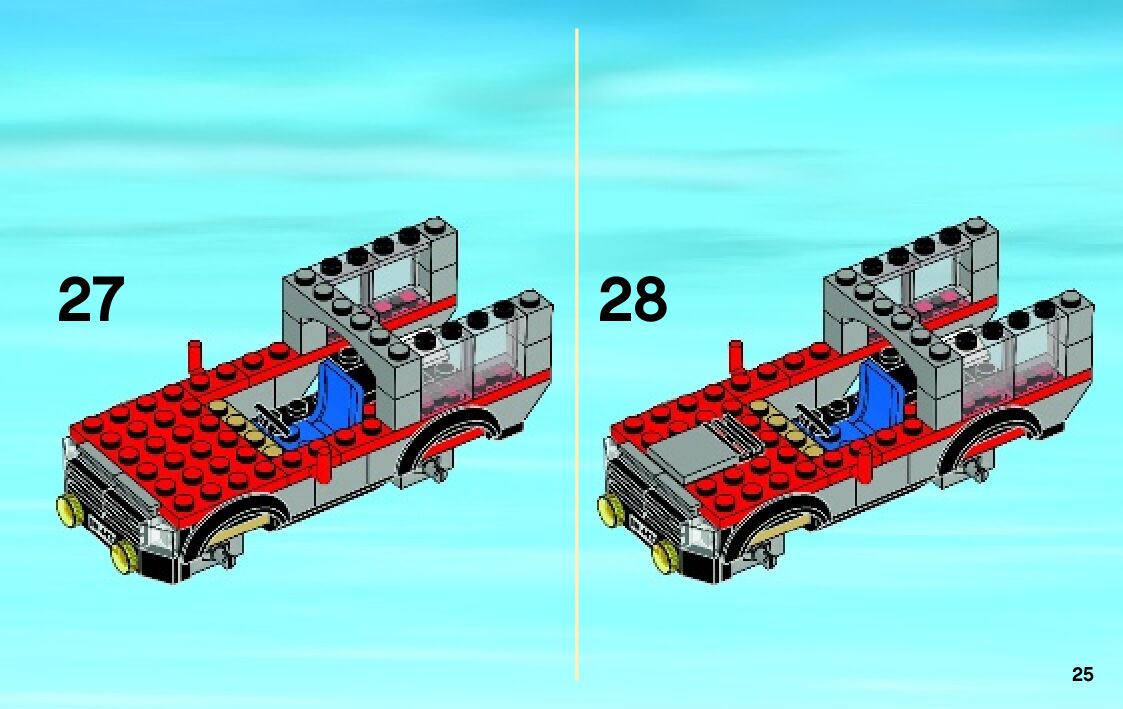 27

28

25