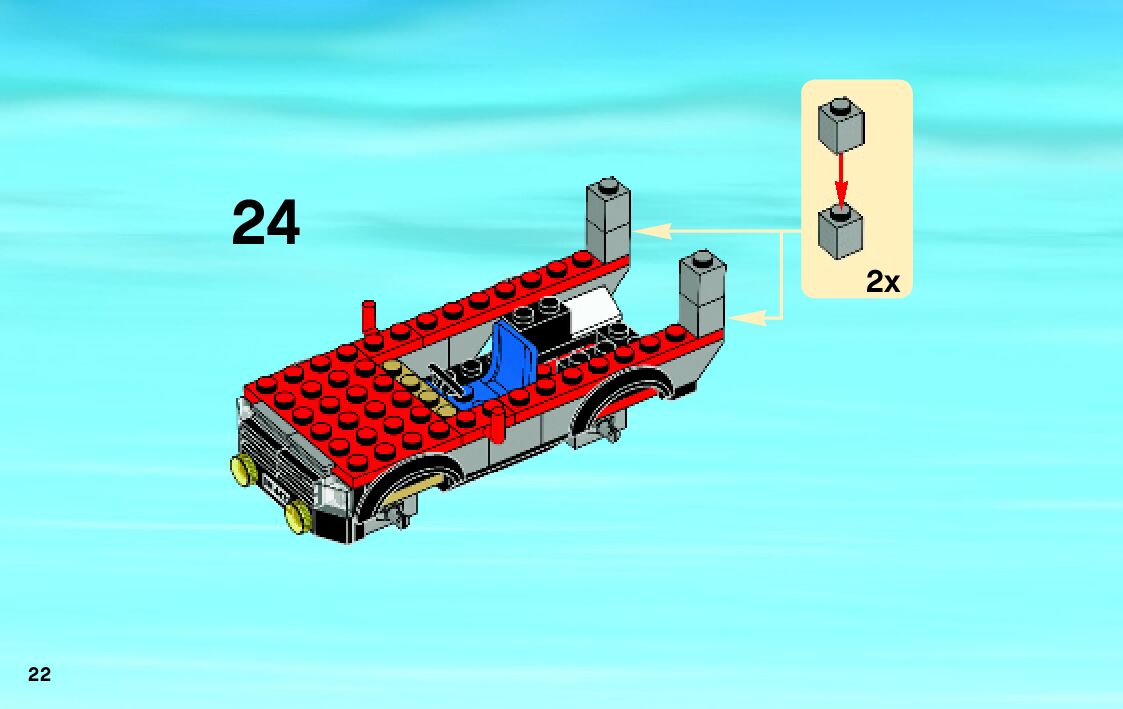 24

2x

22