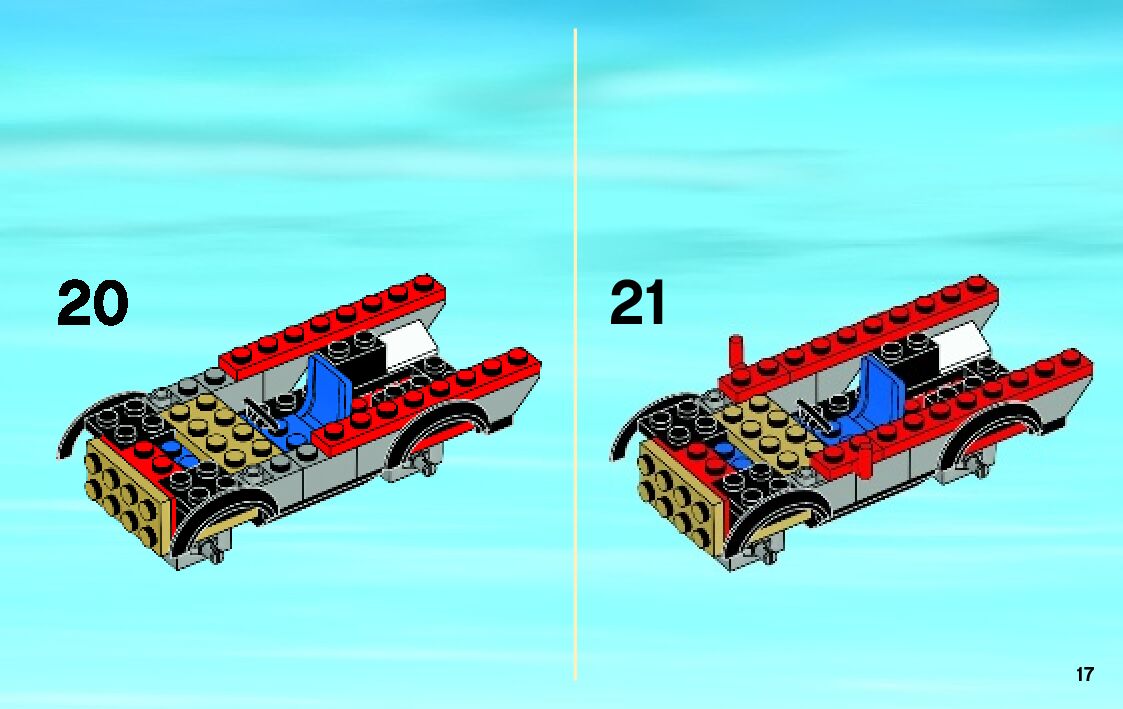 20

21

17