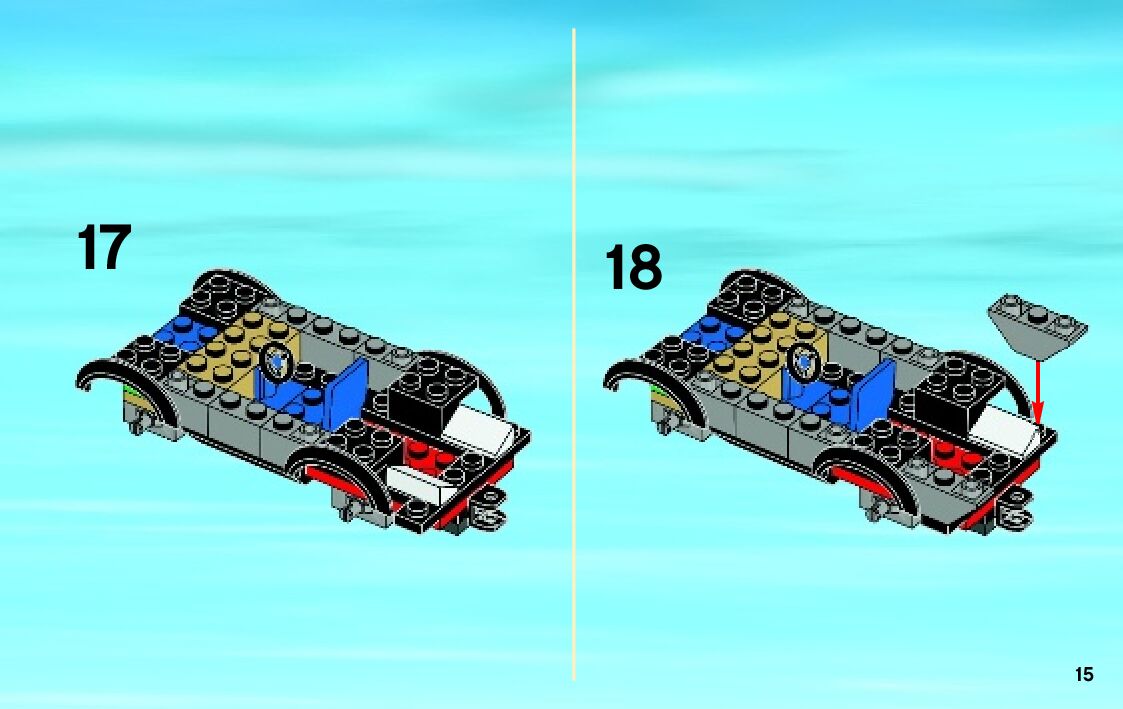 17

18

15