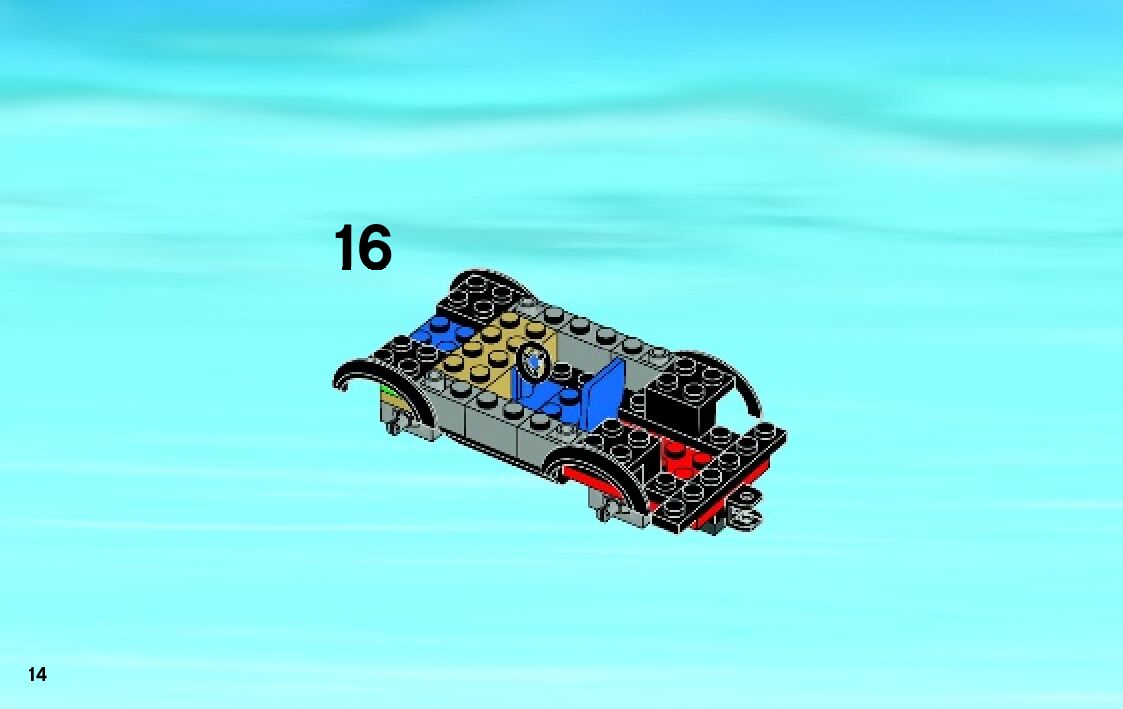 16

14