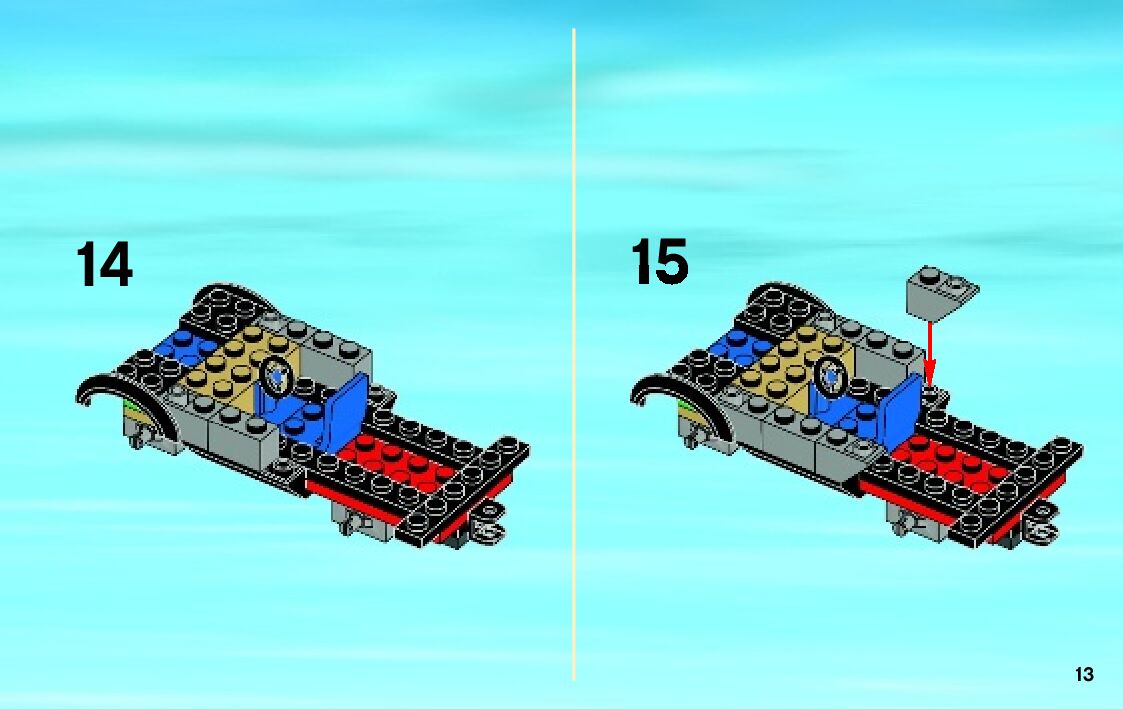 14

15

13