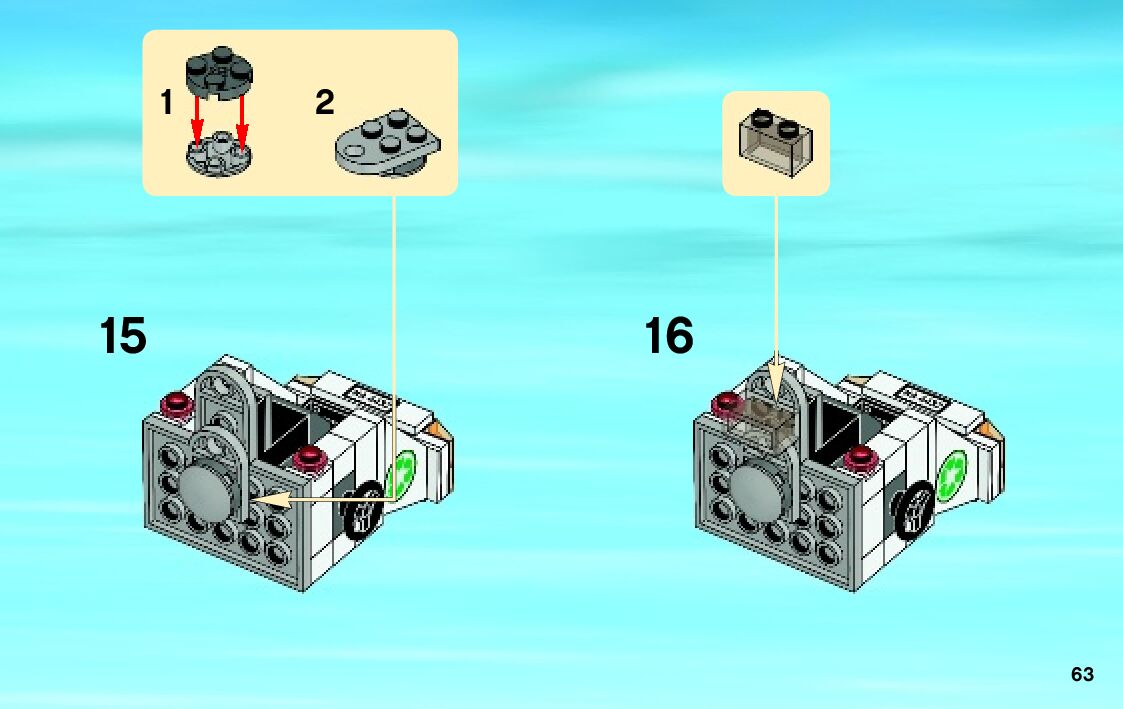 1
2
15
16
63