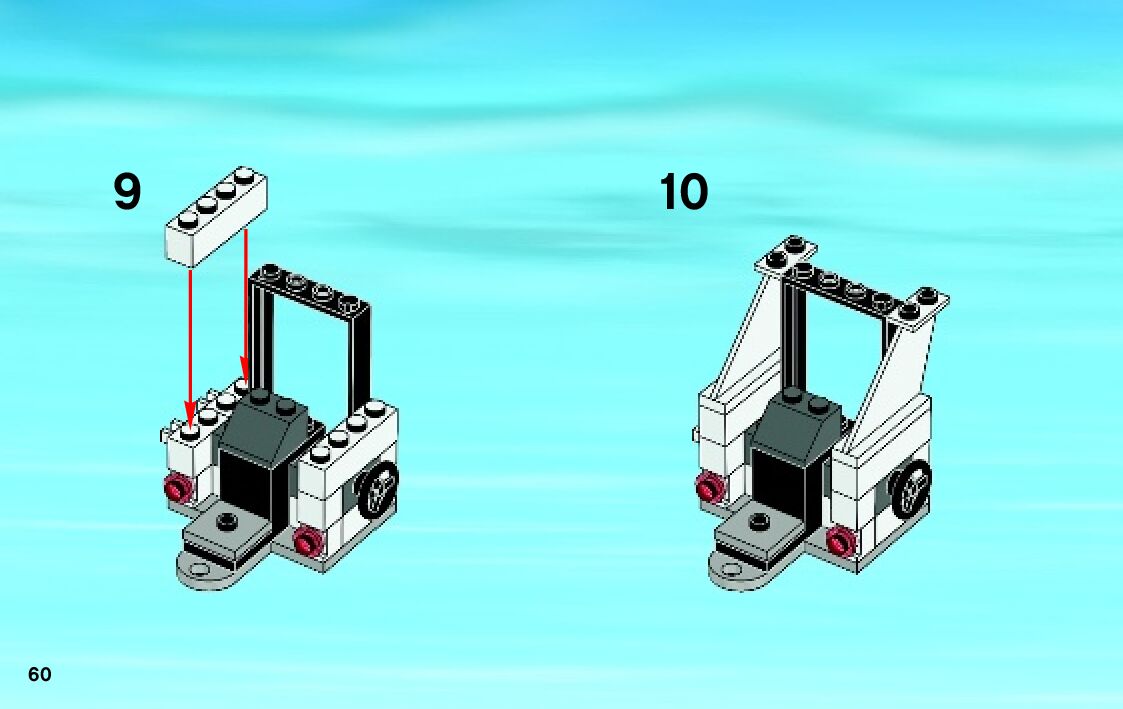 9

10

60