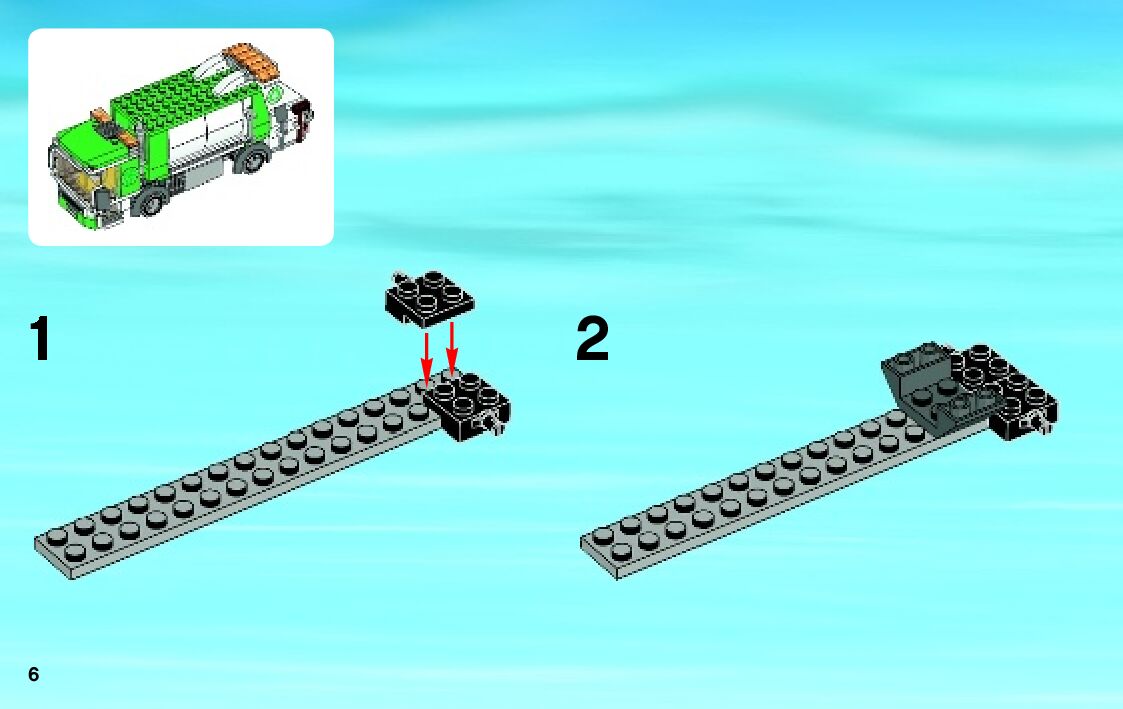 1

2

6