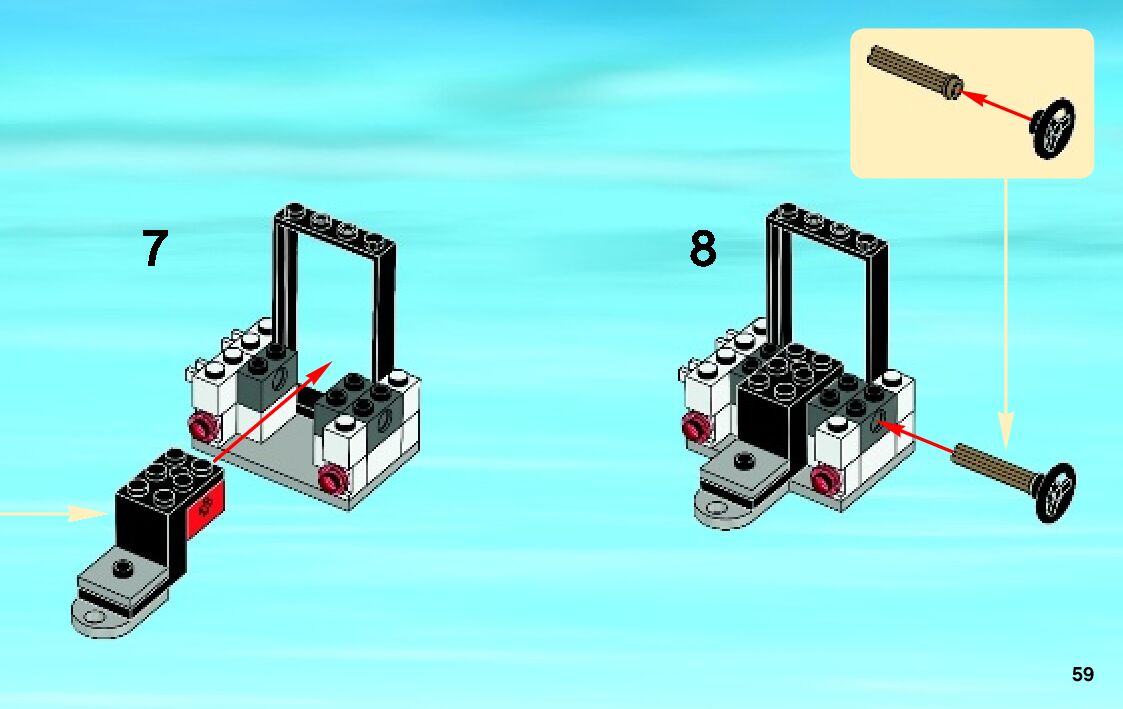 7

8

59