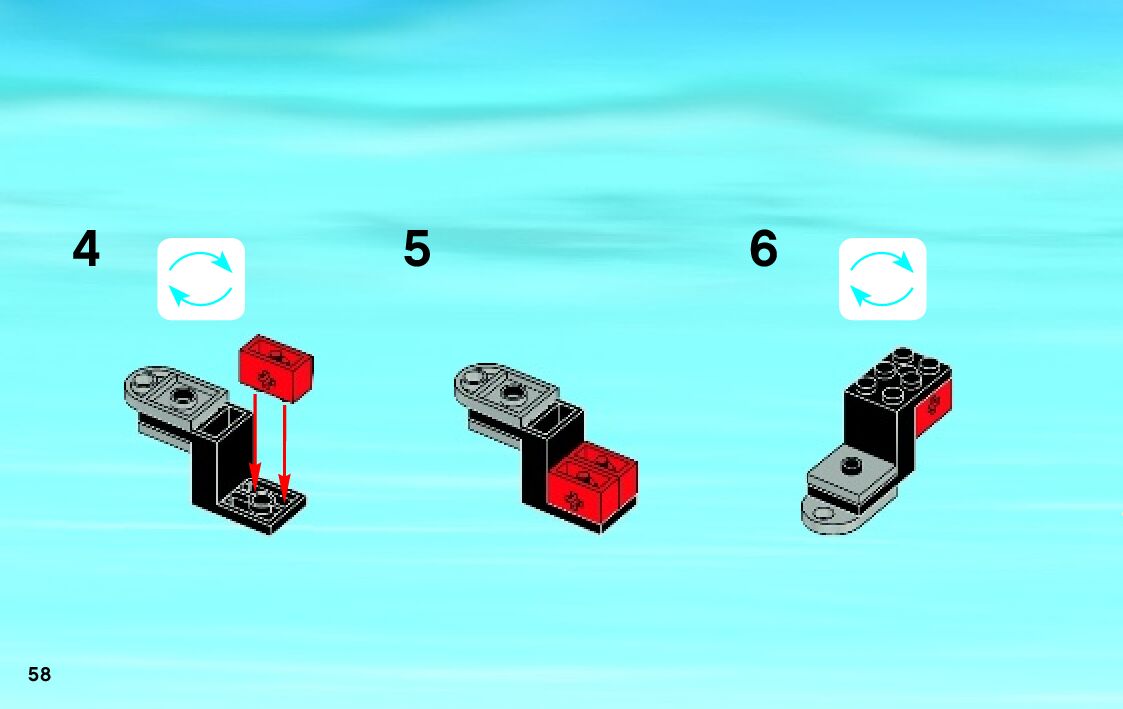 4

5

6

58