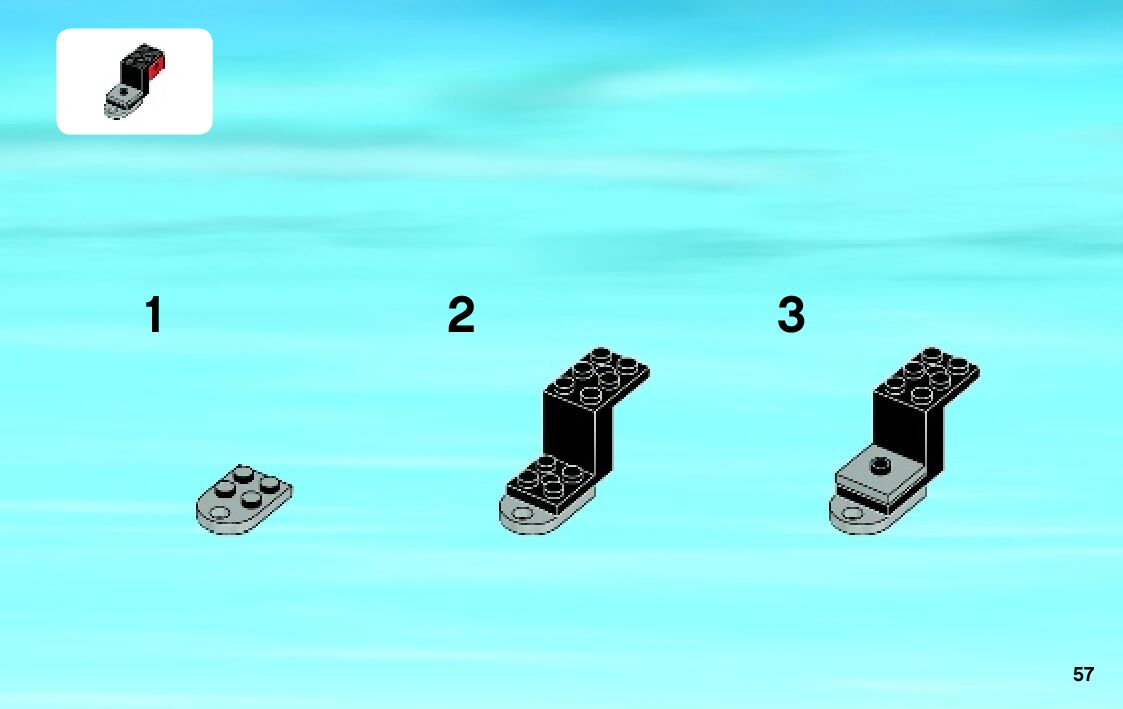 1

2

3

57