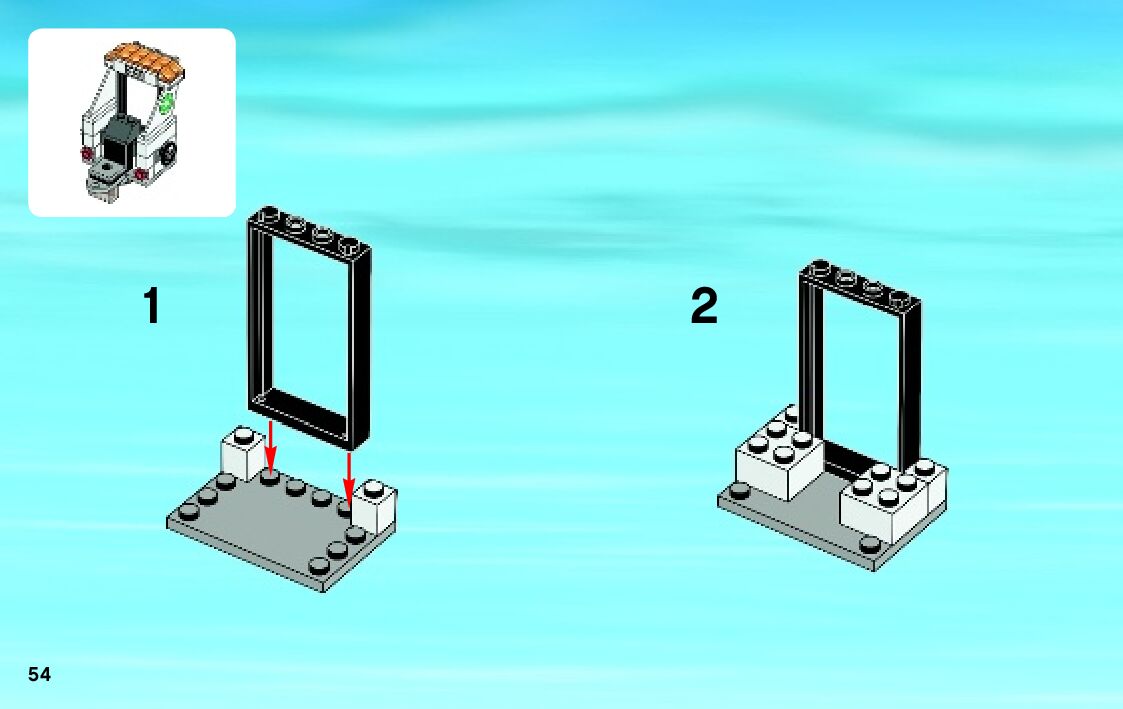 1

2

54