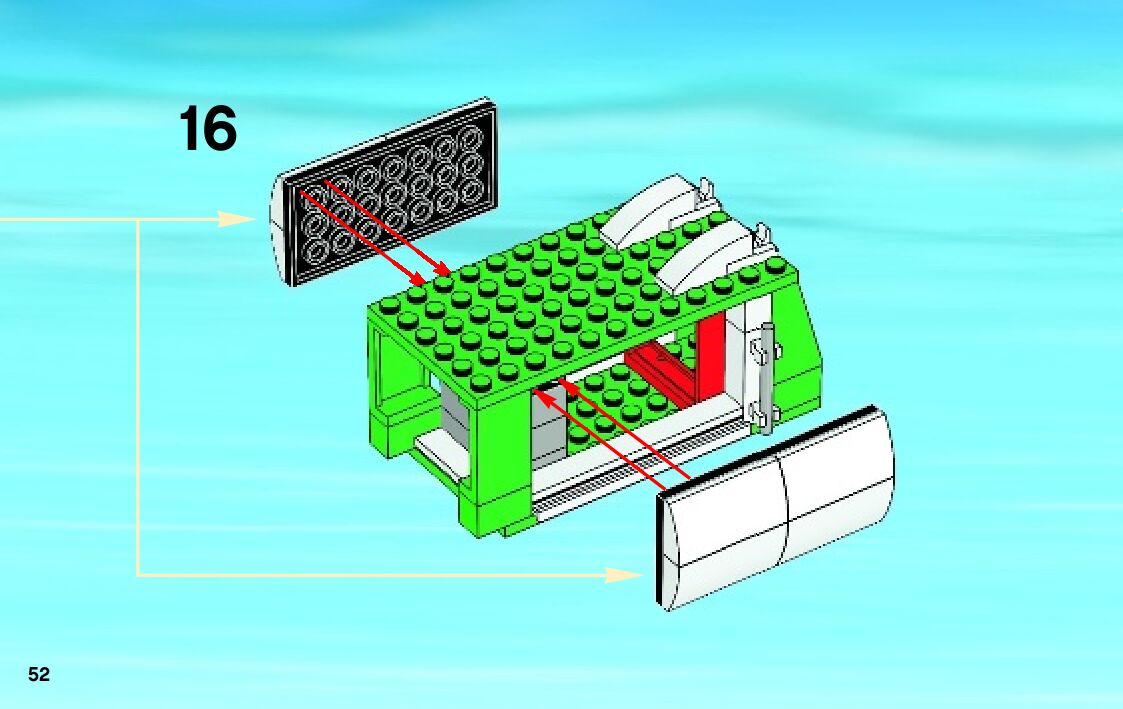 16

52