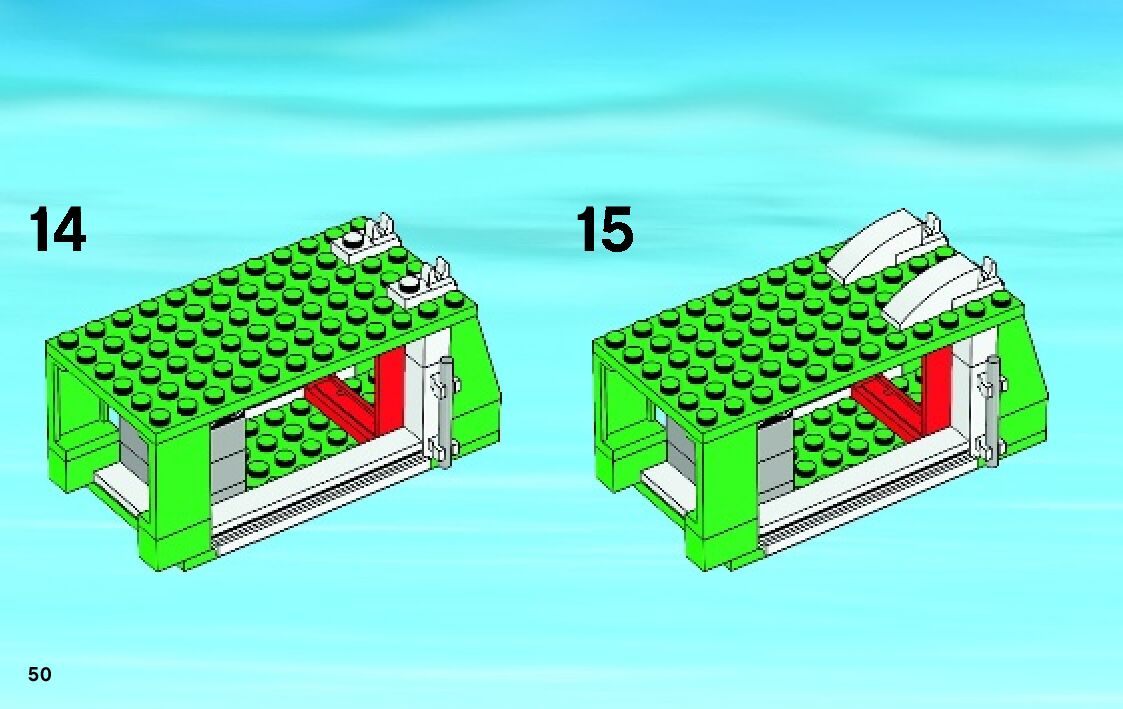 14

15

50