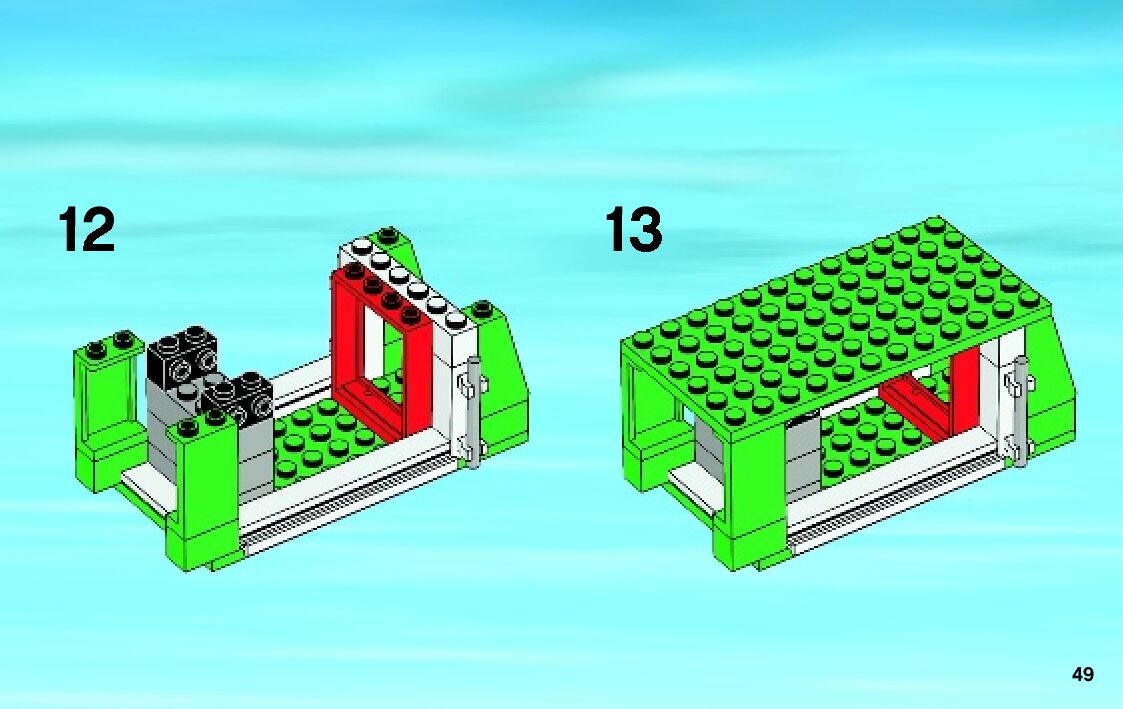 12

13

49