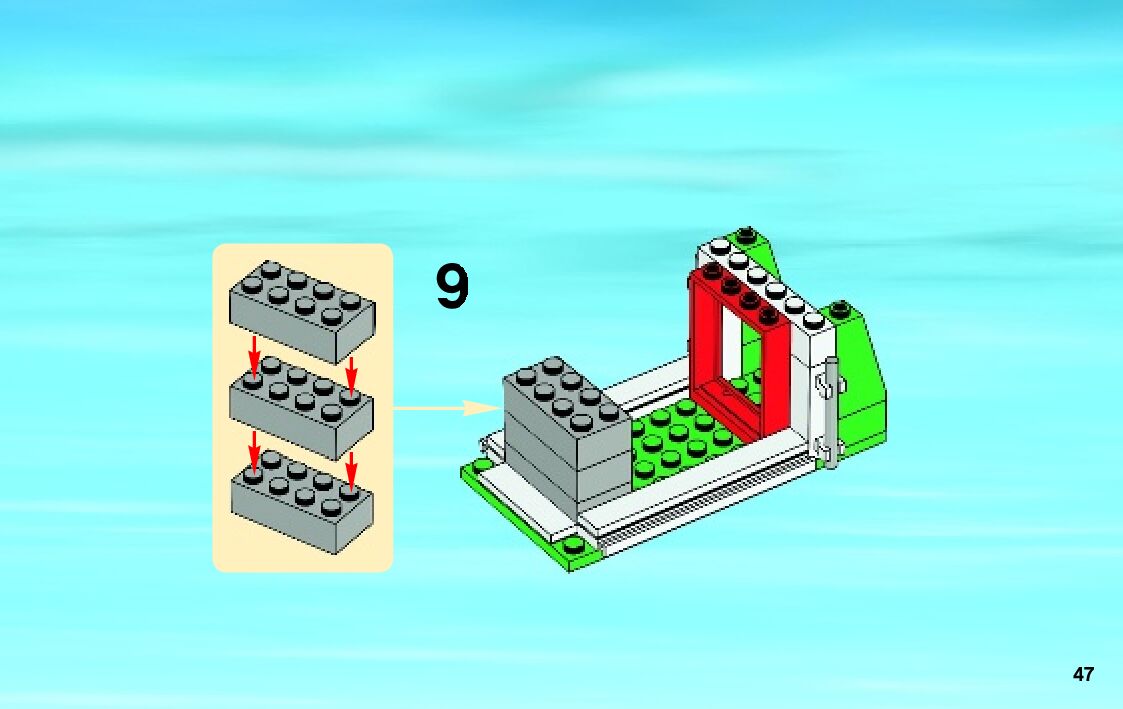 9

47