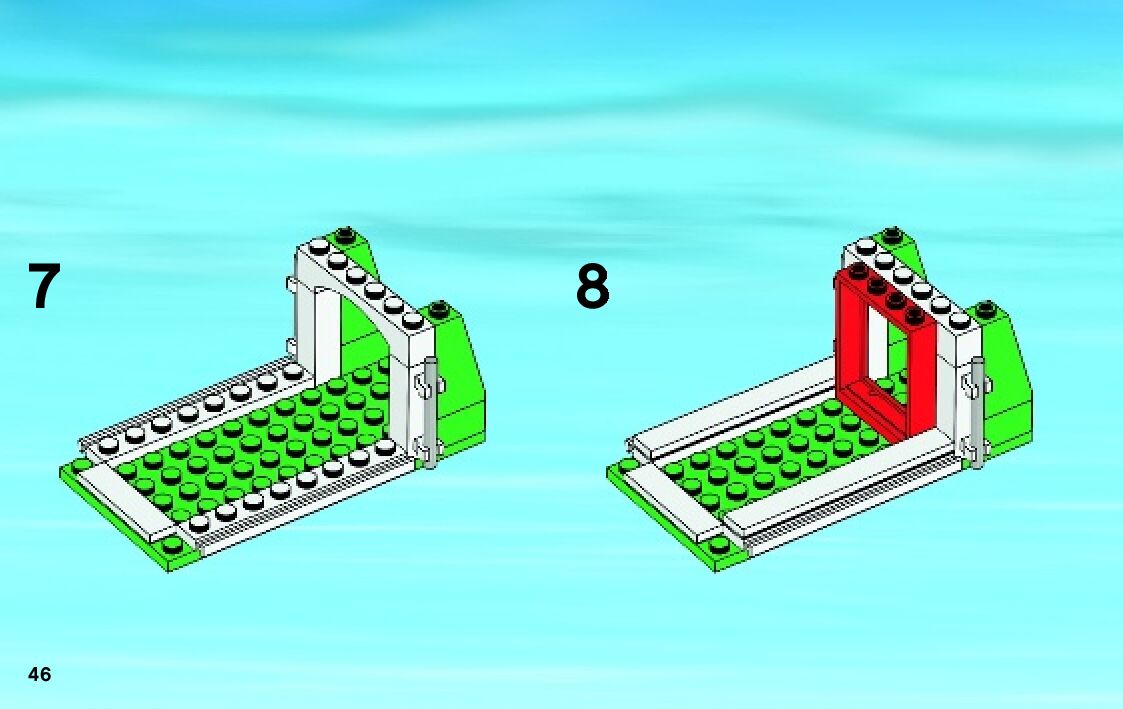 7

8

46