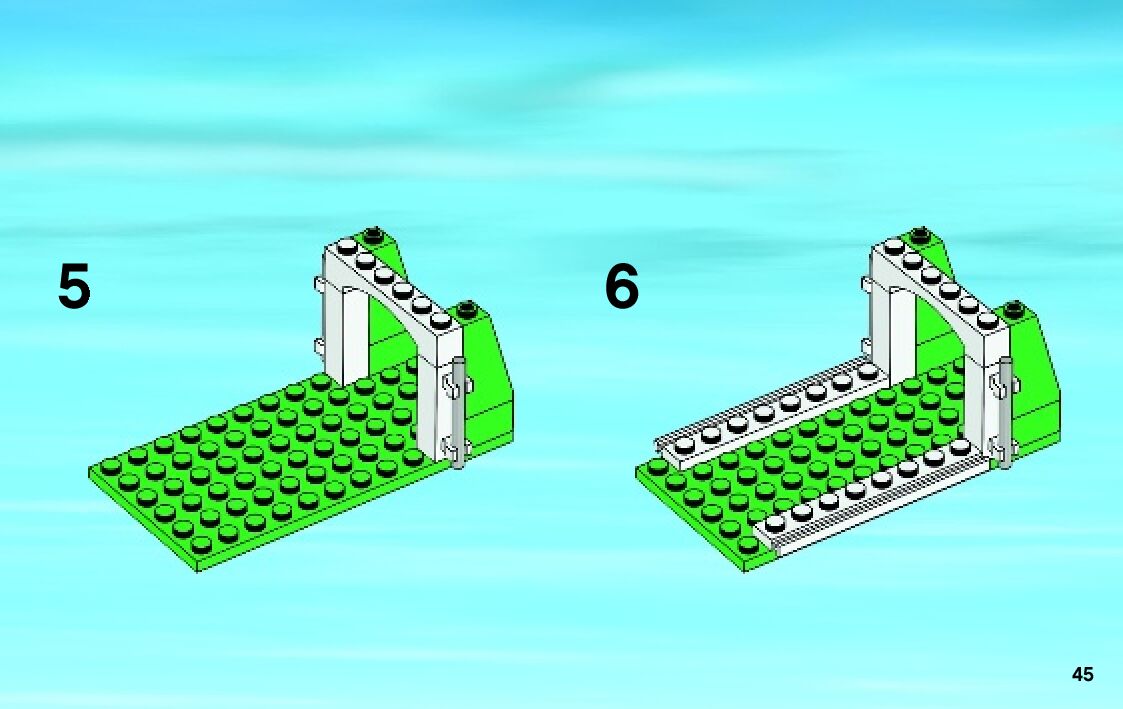 5

6

45