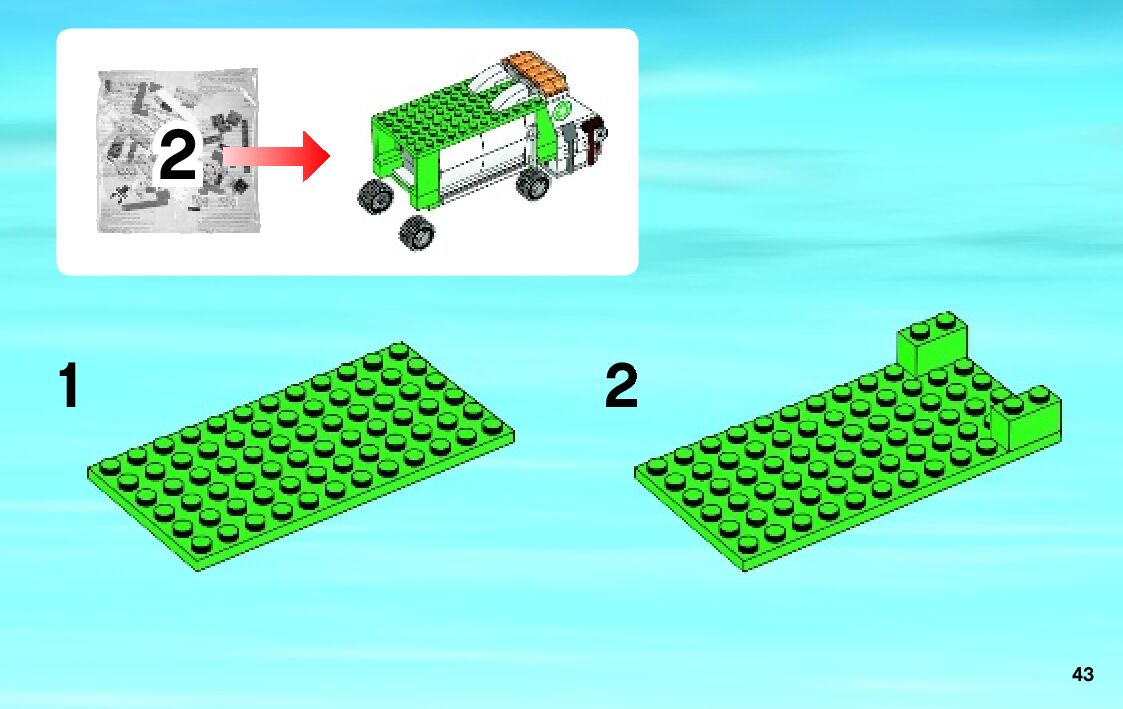 2

1

2

43