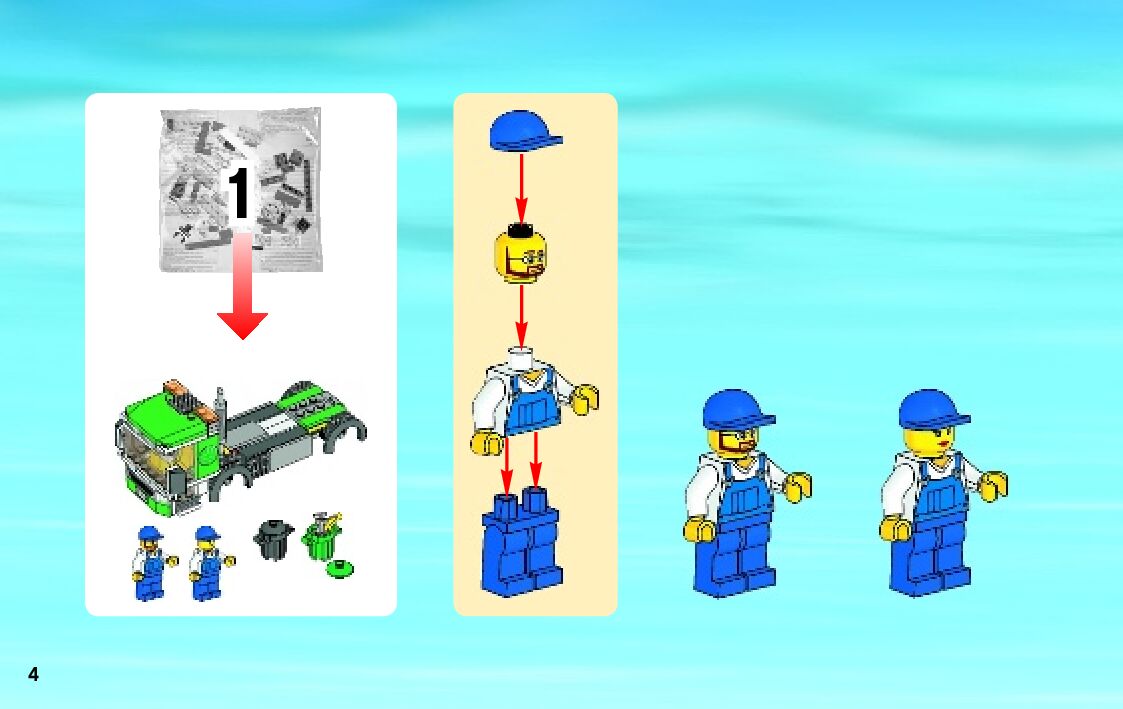 1

4