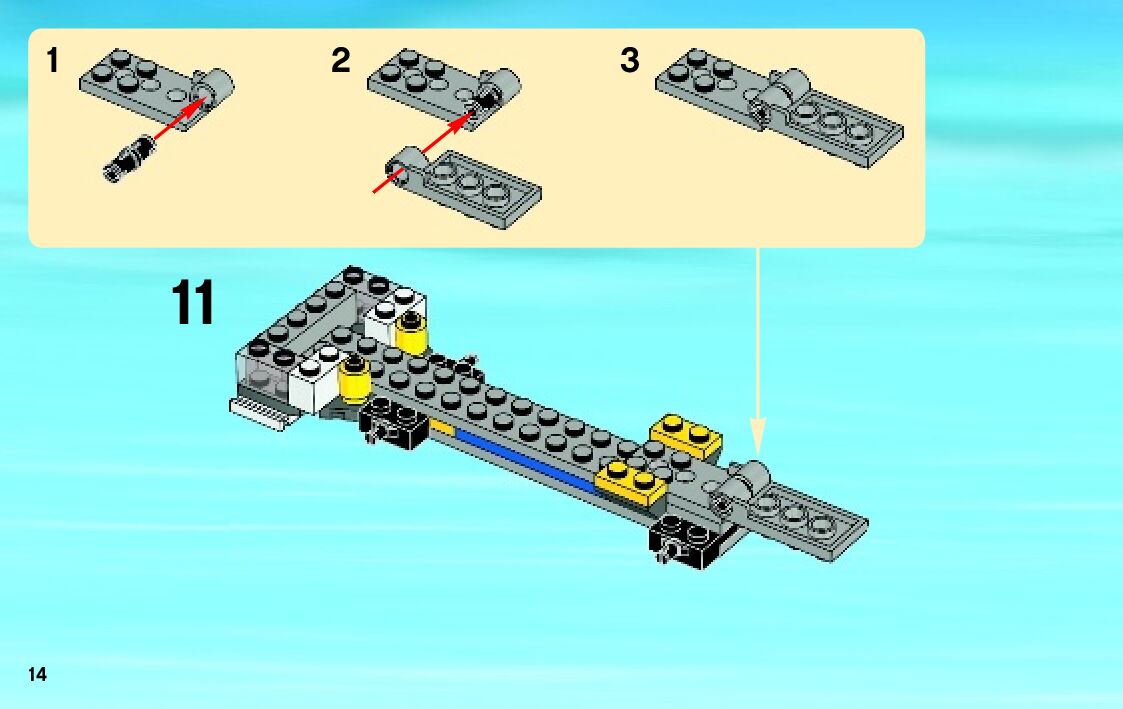 1

2

3

11

14