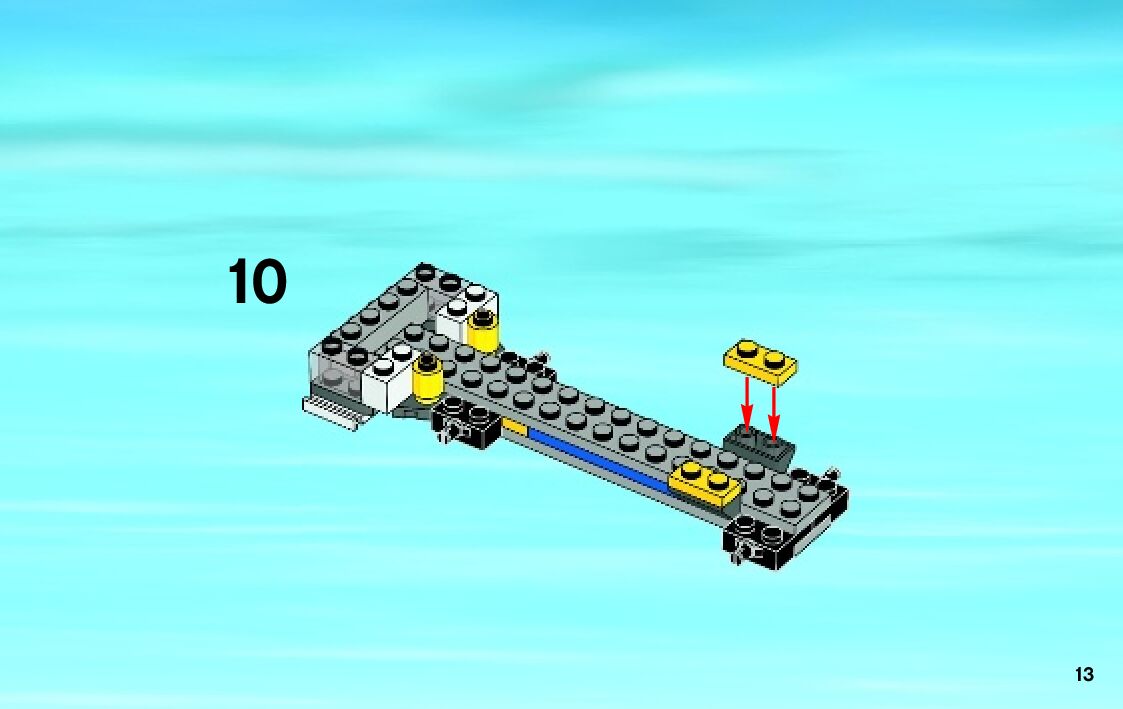 10

13