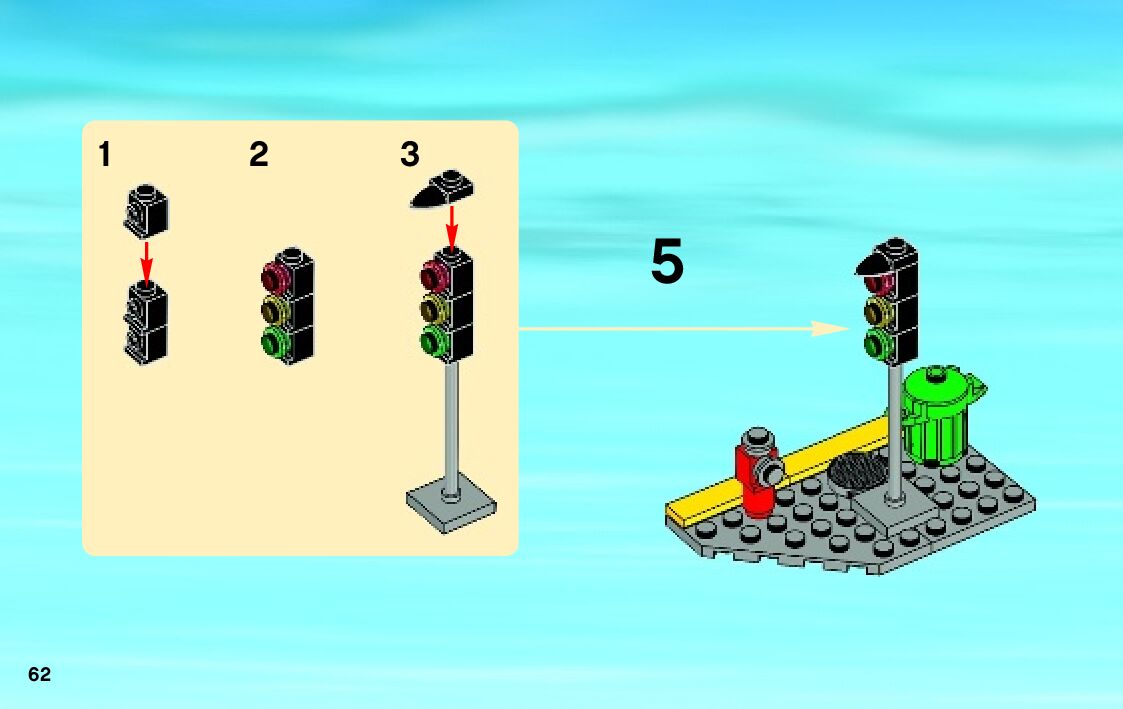 1 2 3

5

62