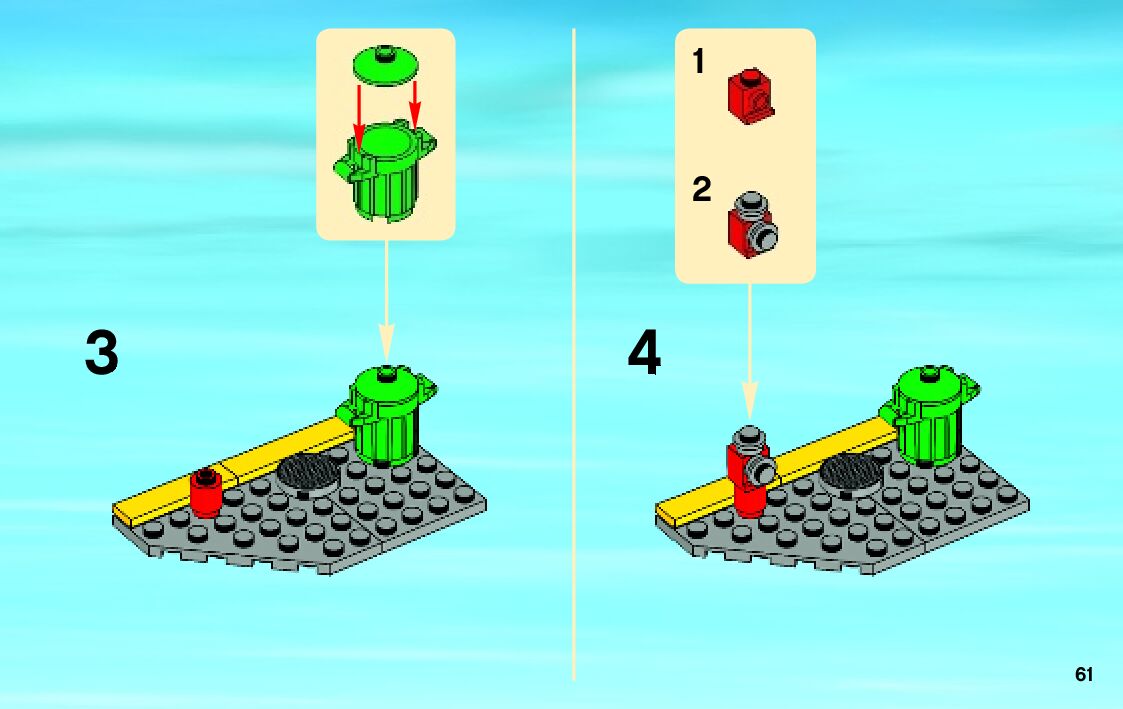 3

1

2

4

61