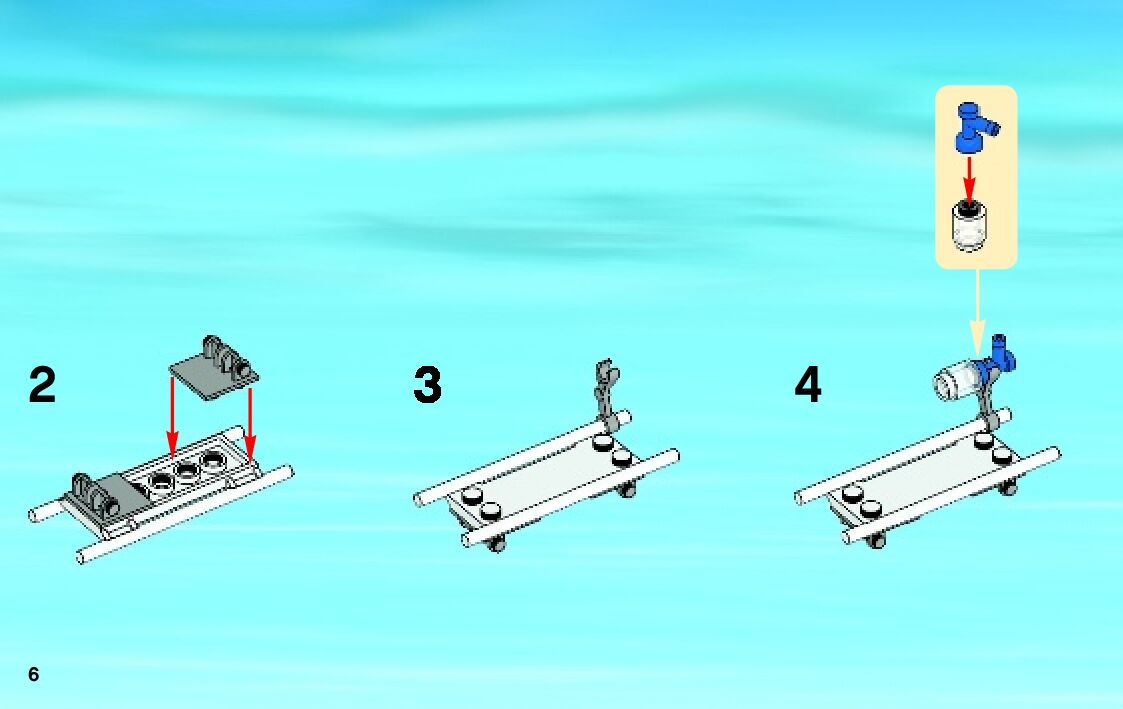 2

3

4

6