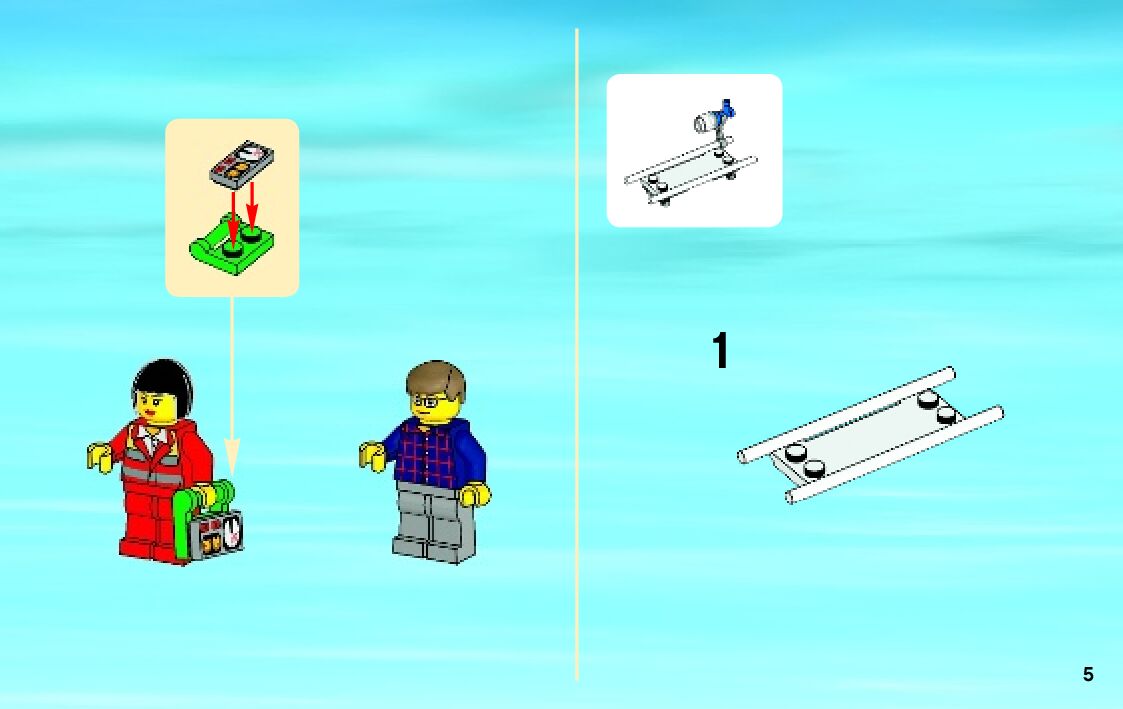 1

5