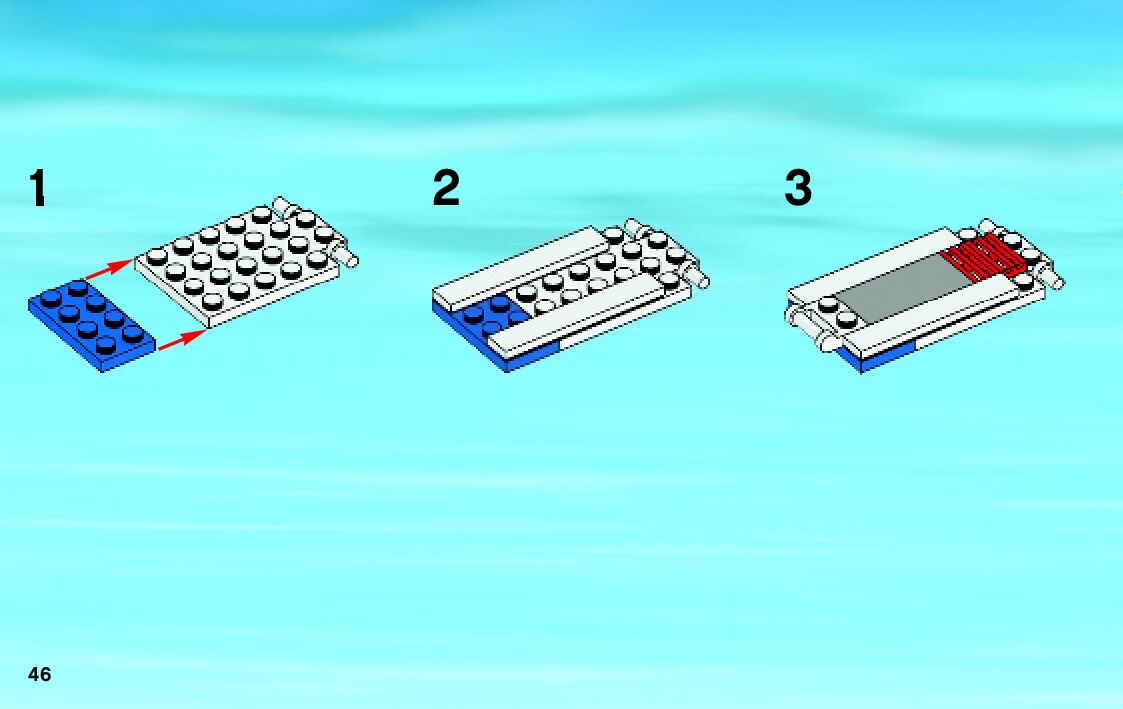 1

2

3

46