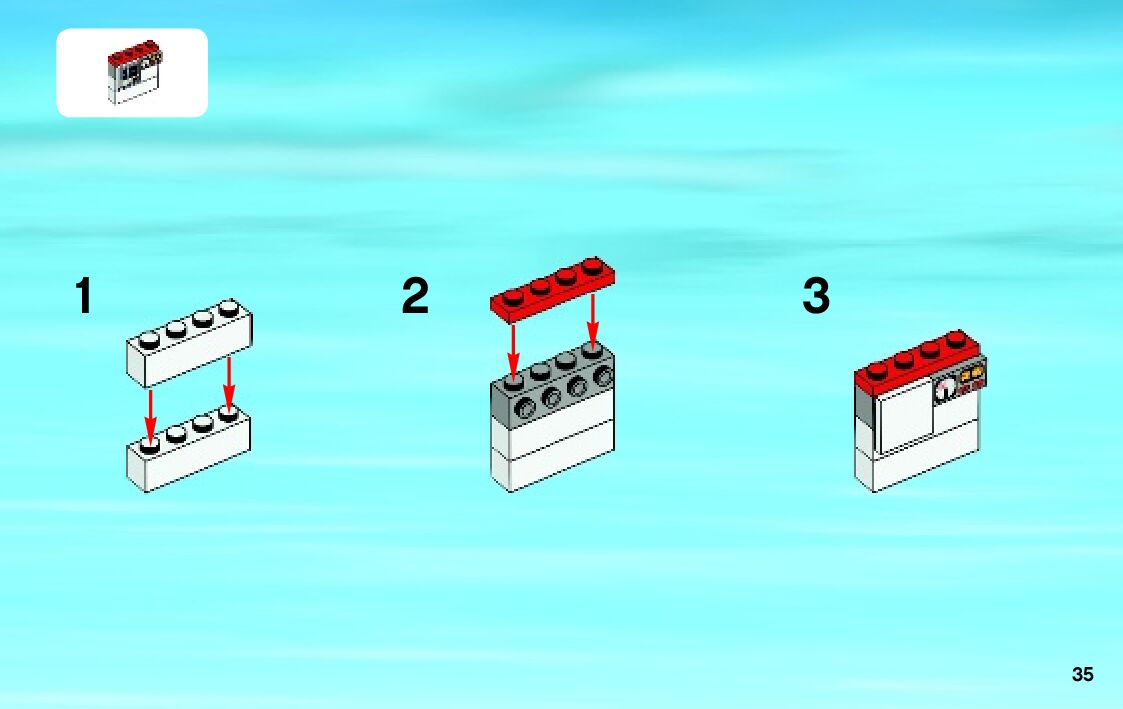 1

2

3

35