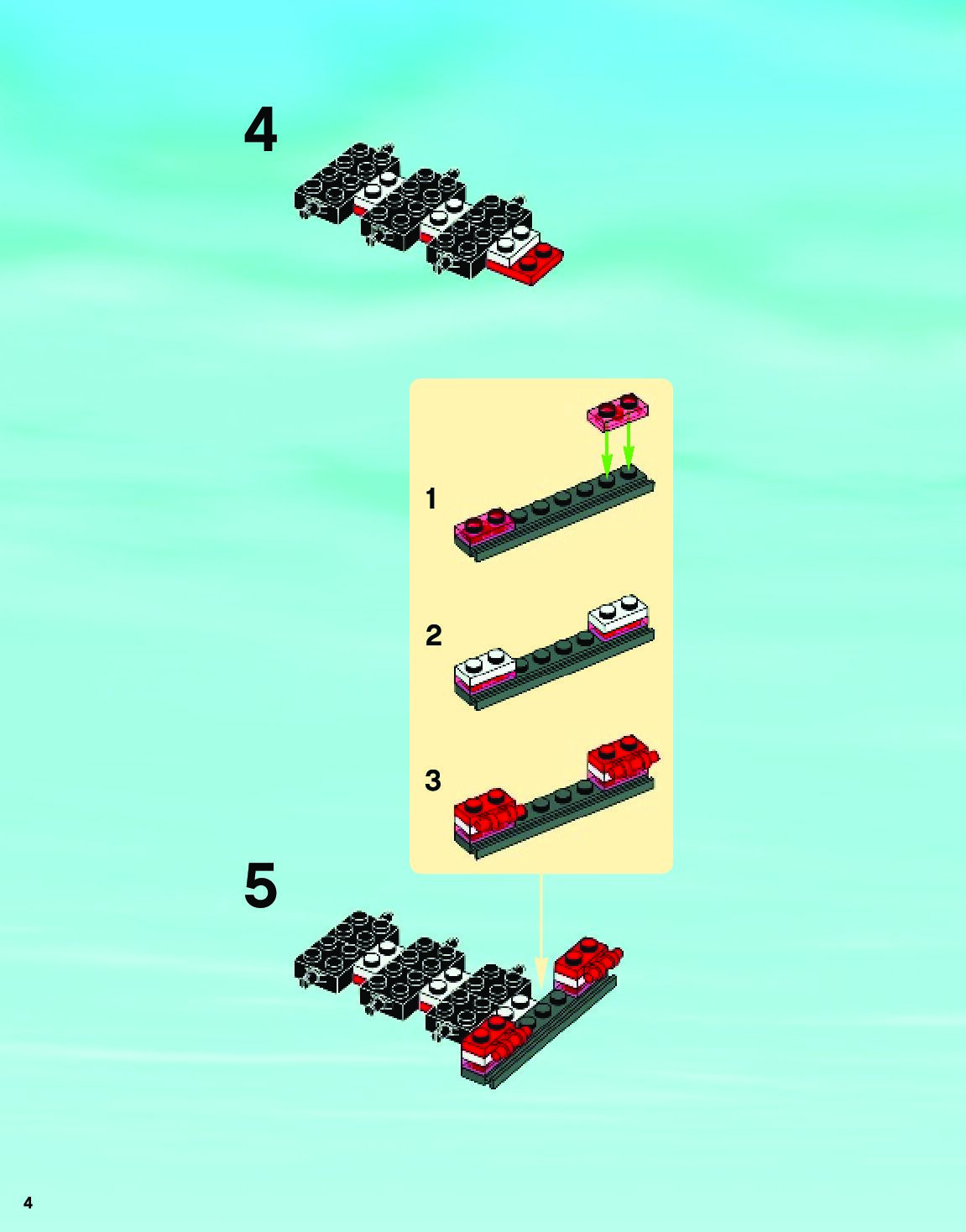 4

1

2

3

5

4