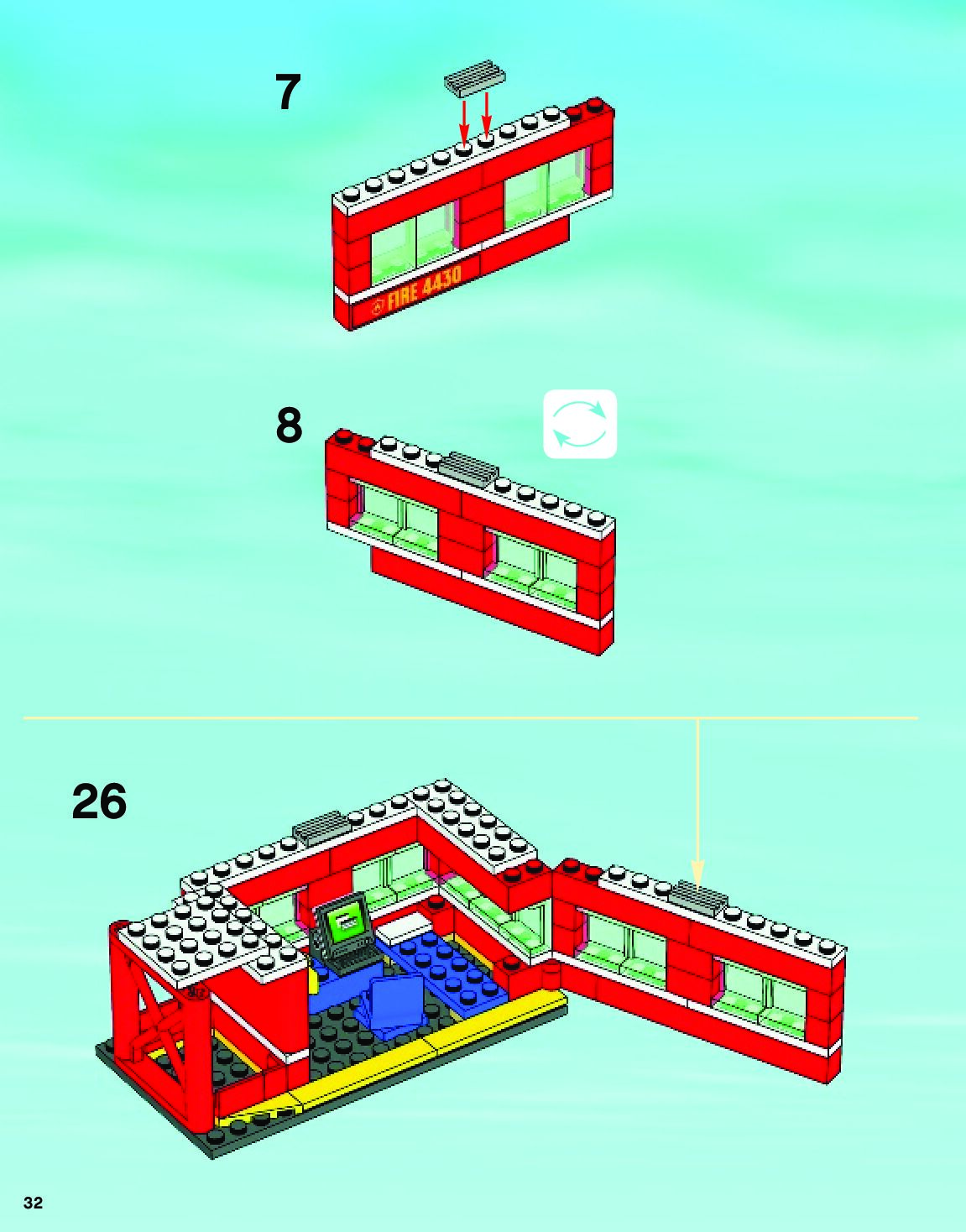 7

FIRE 4430

8

26

32