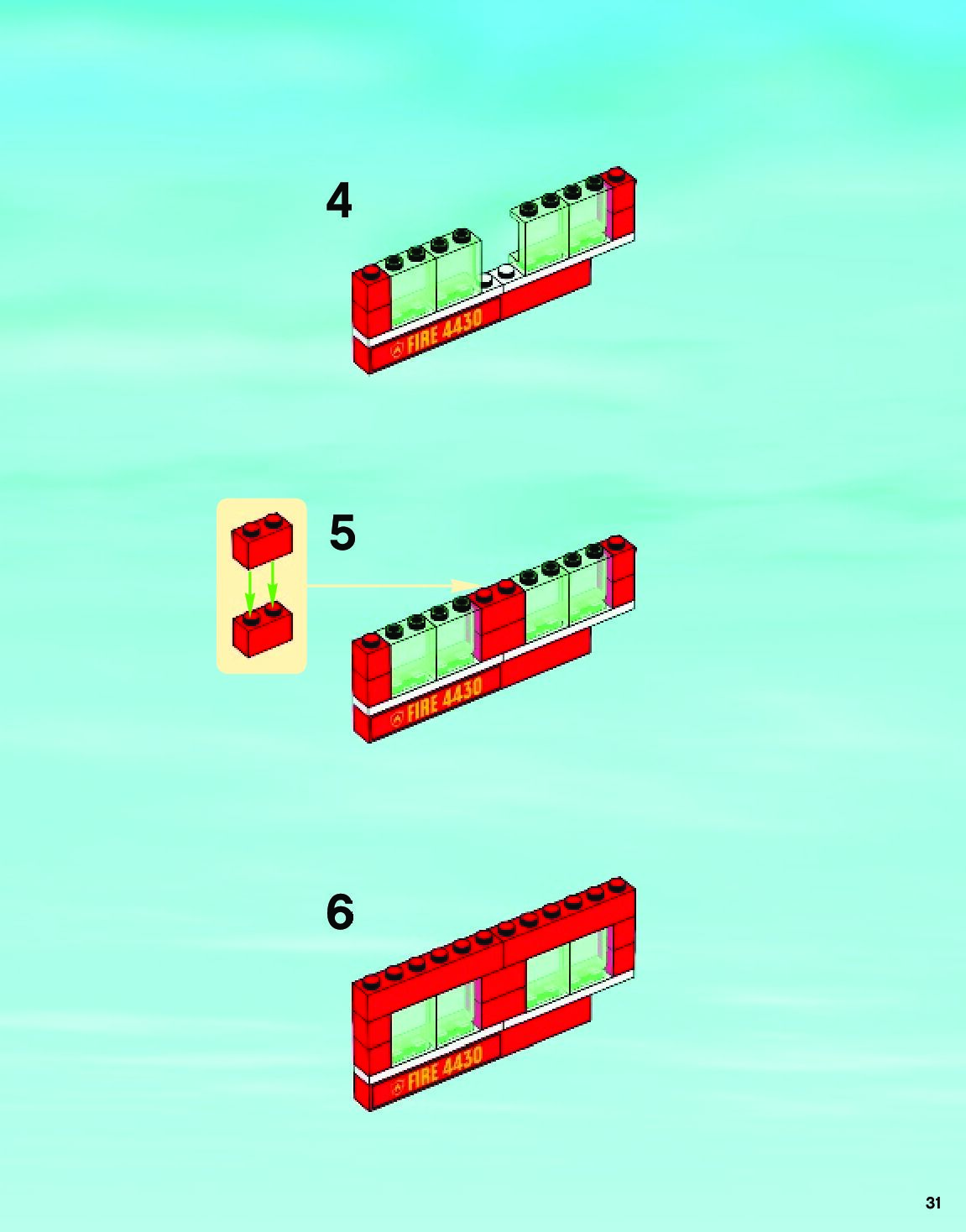 4

FIRE 4430

5

FIRE 4430

6

FIRE 4430

31