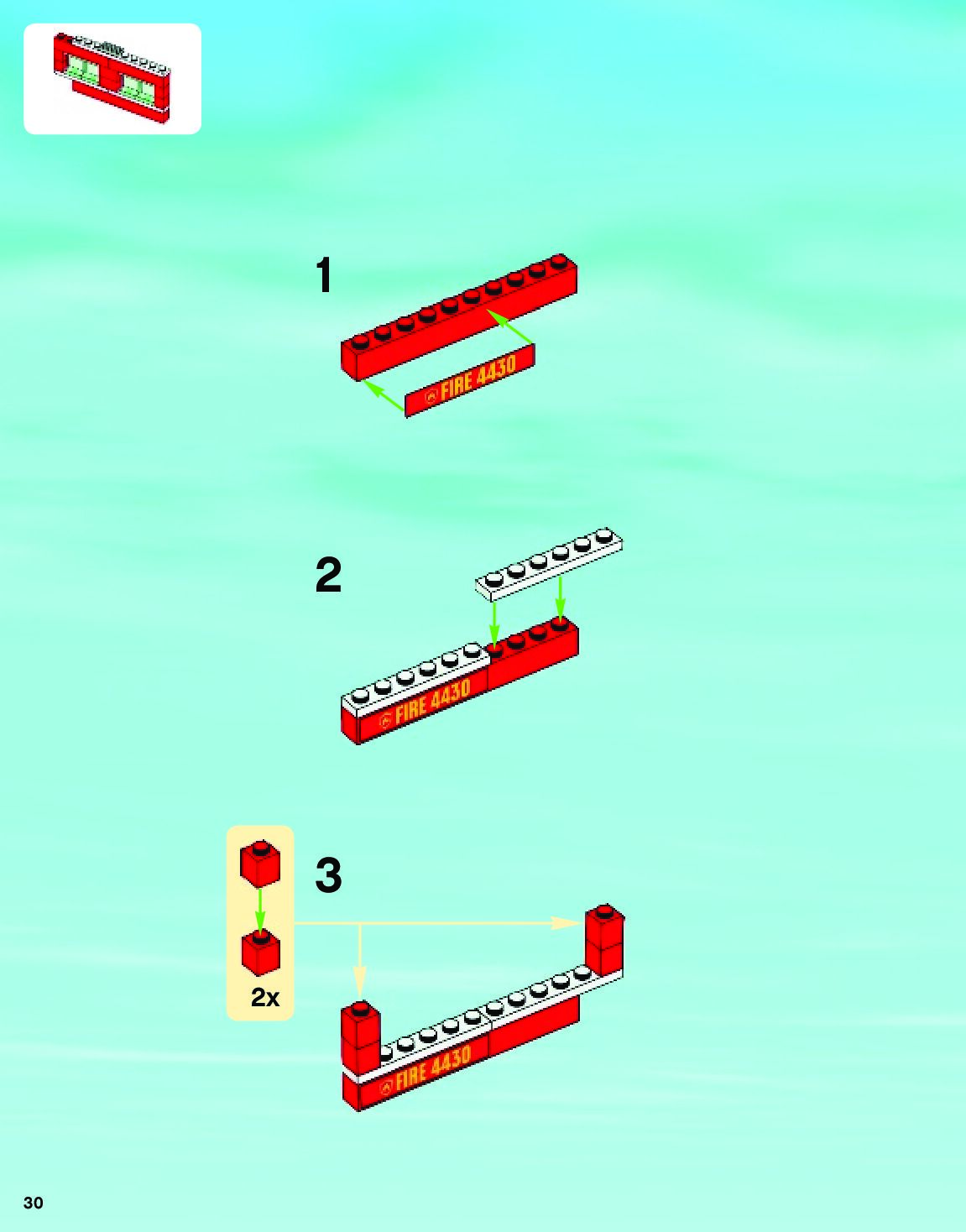 1

FIRE 4430

2

FIRE 4430

3

2x

FIRE 4430

30