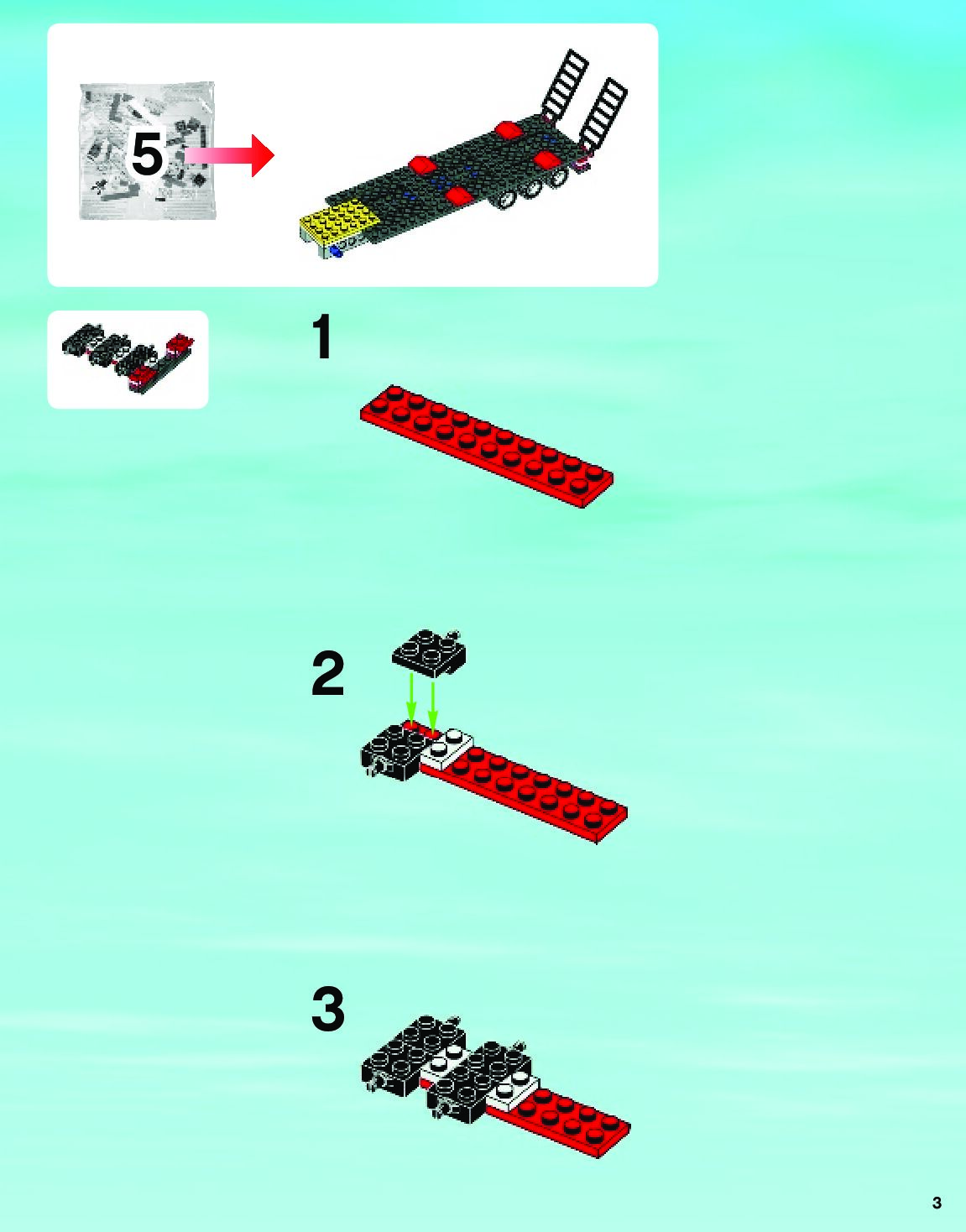 5

1

2

3

3