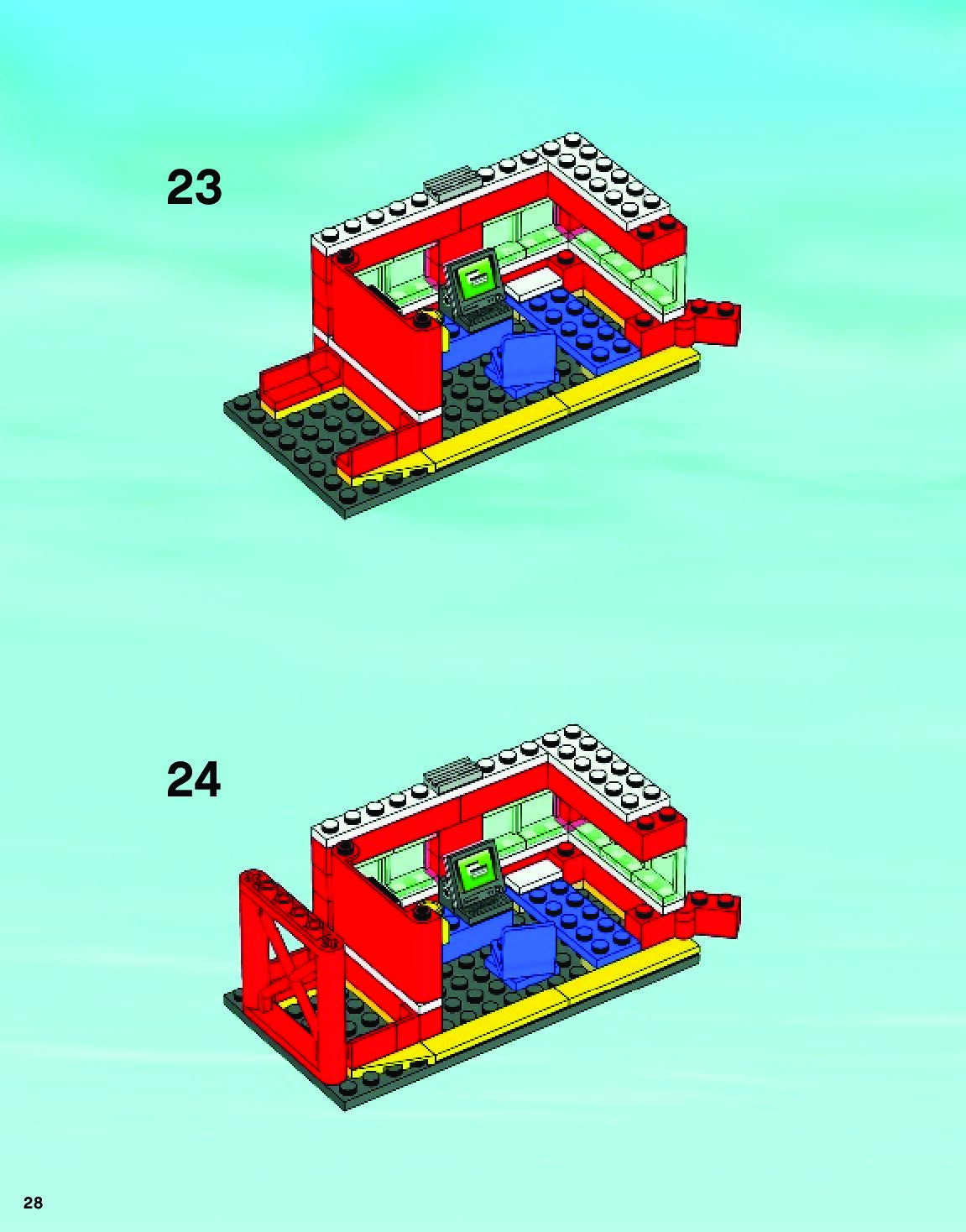 23

24

28