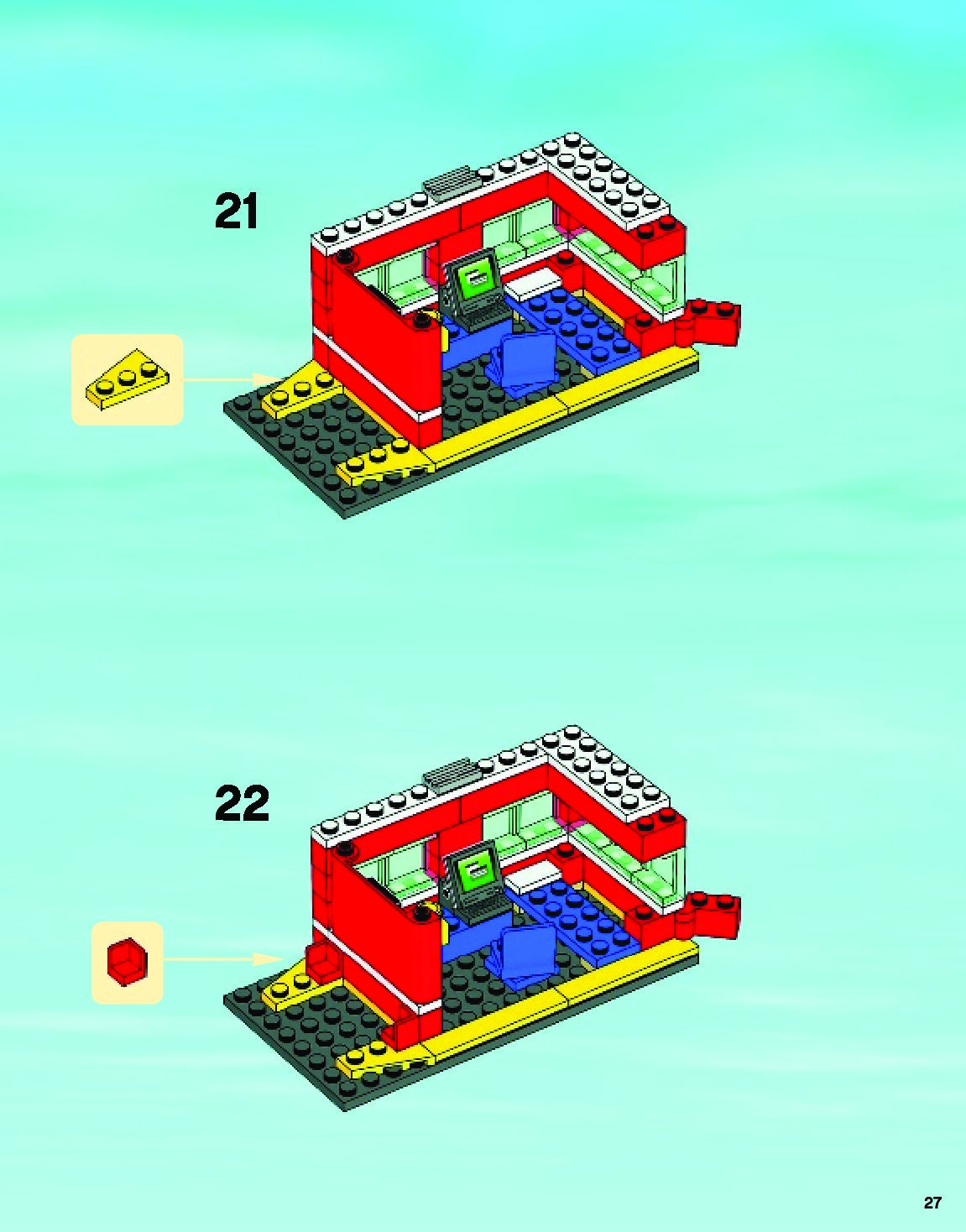 21

22

27