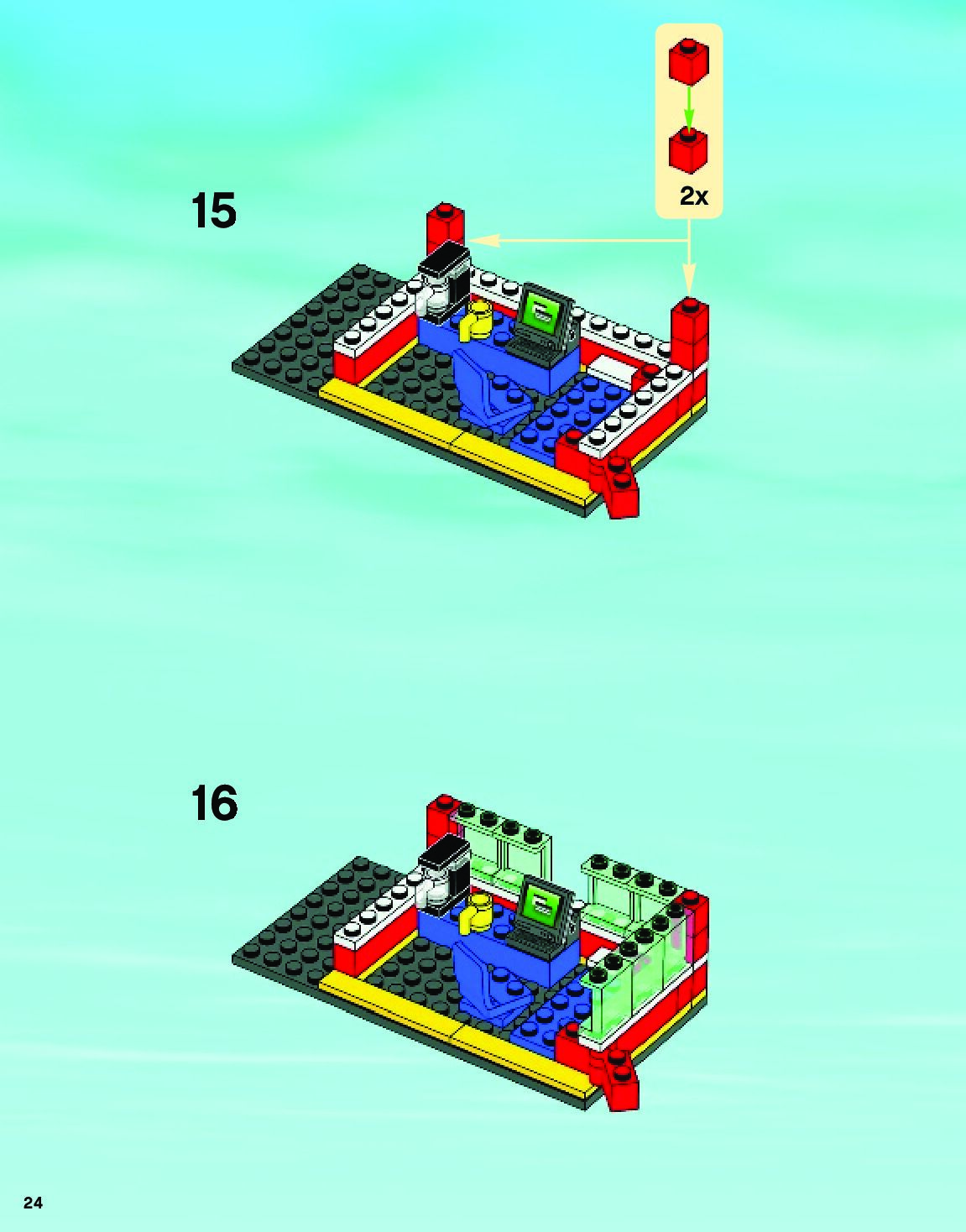 2x

15

16

24