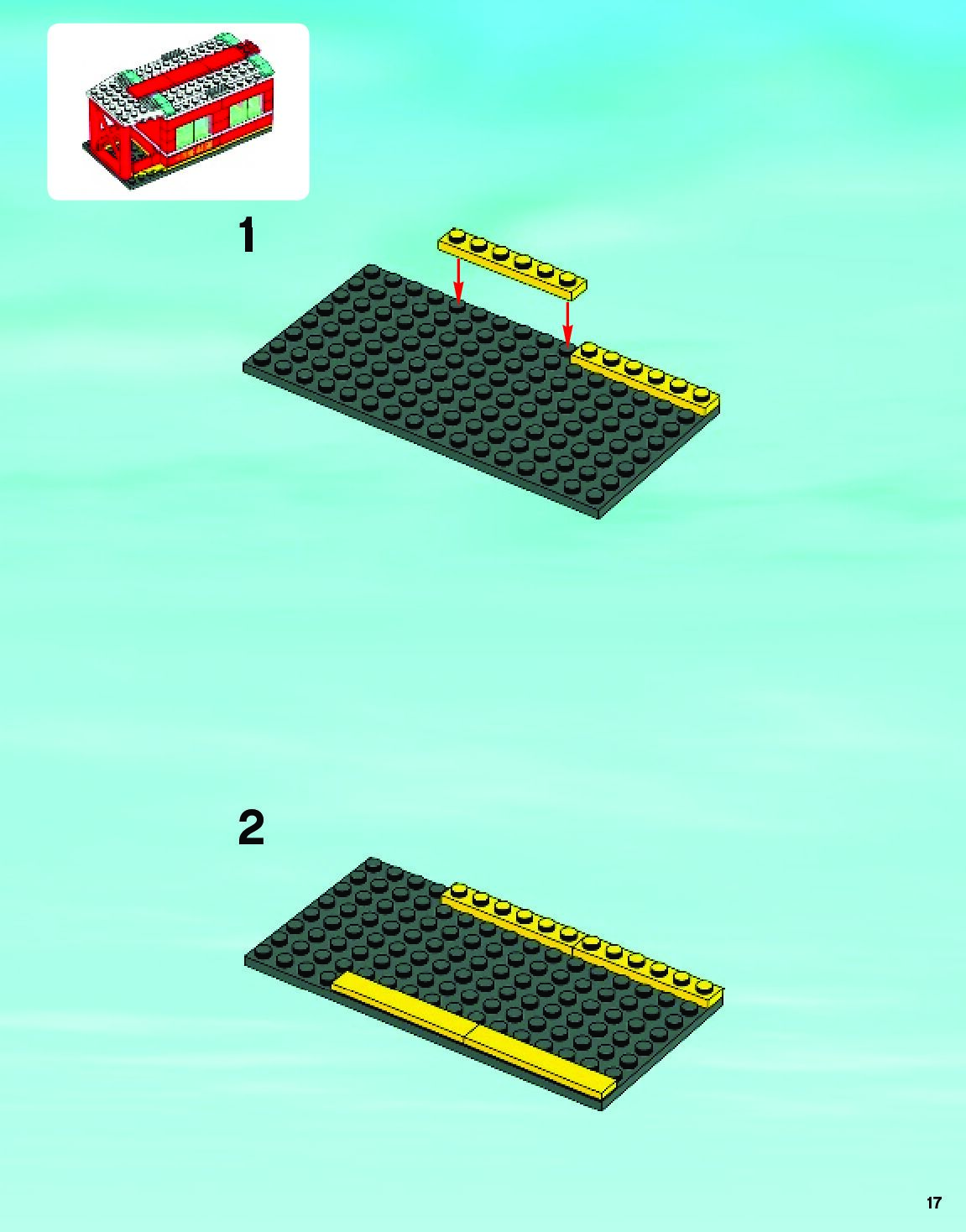 1

2

17