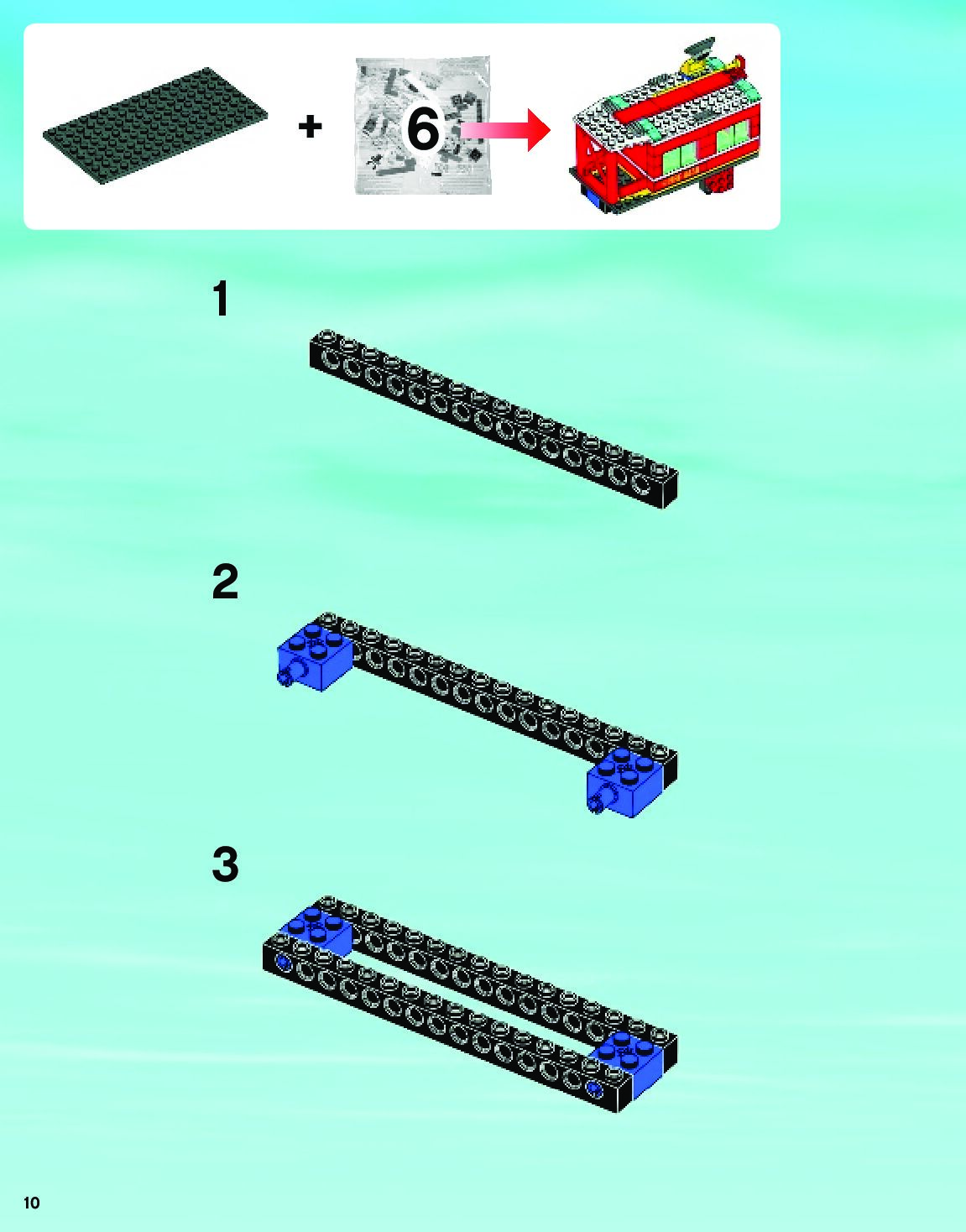 +

6

1

2

3

10