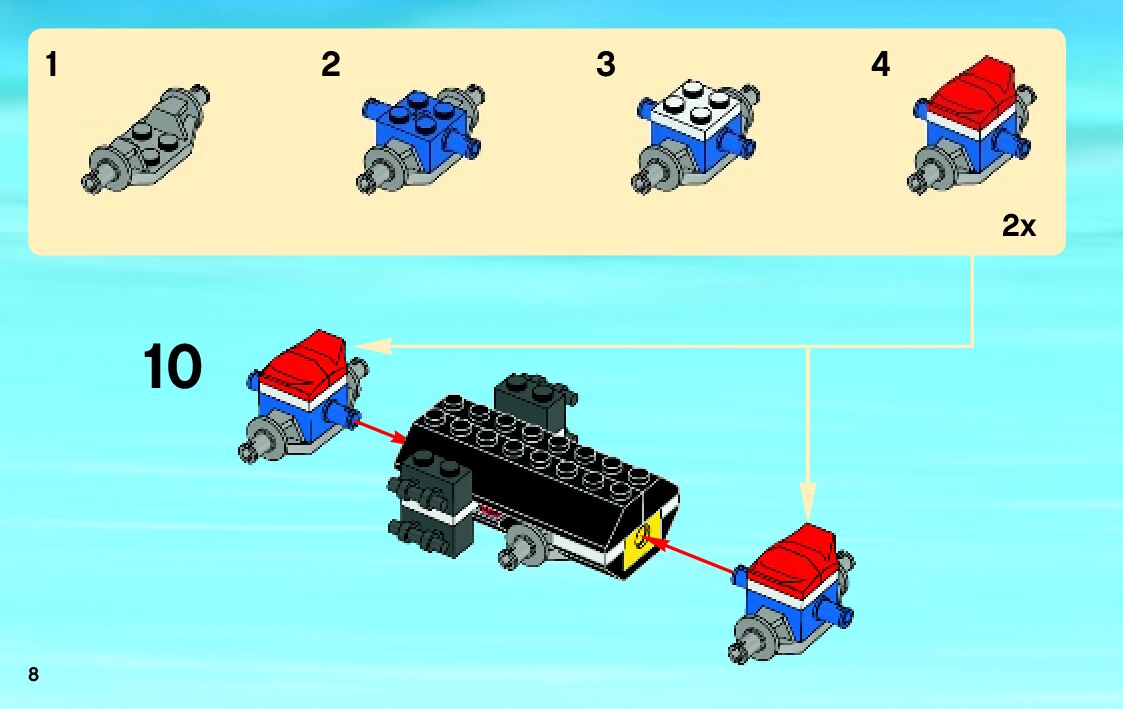 1
2
3
4
2x
10
8