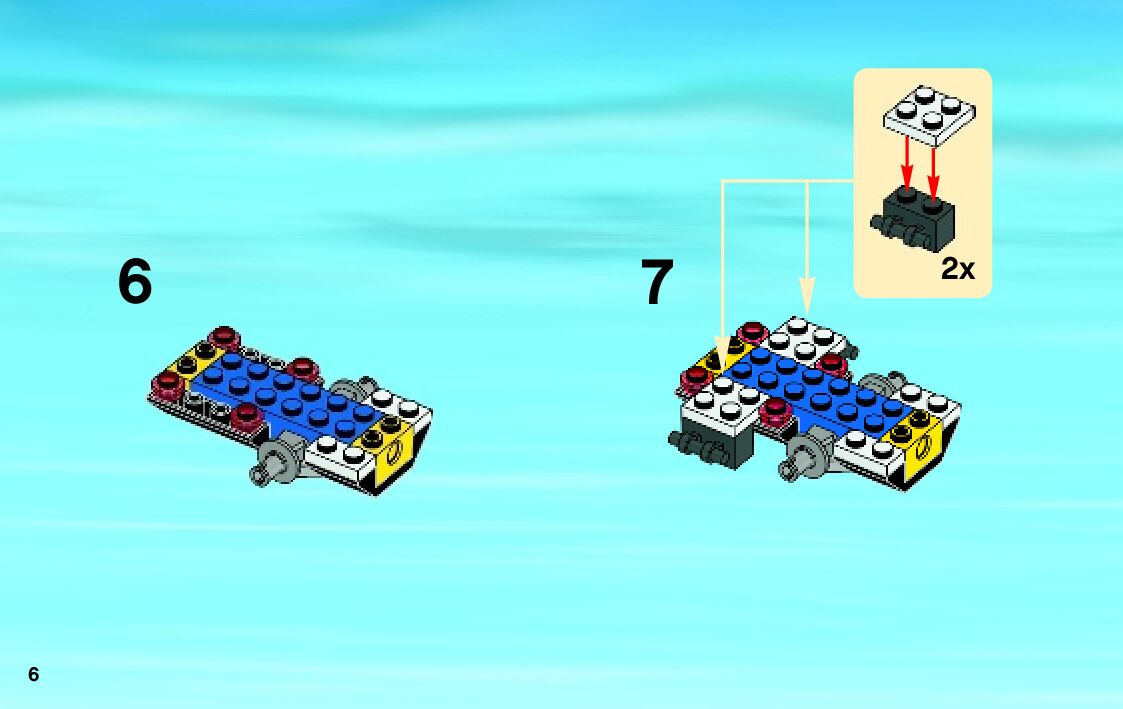 6

7

2x

6