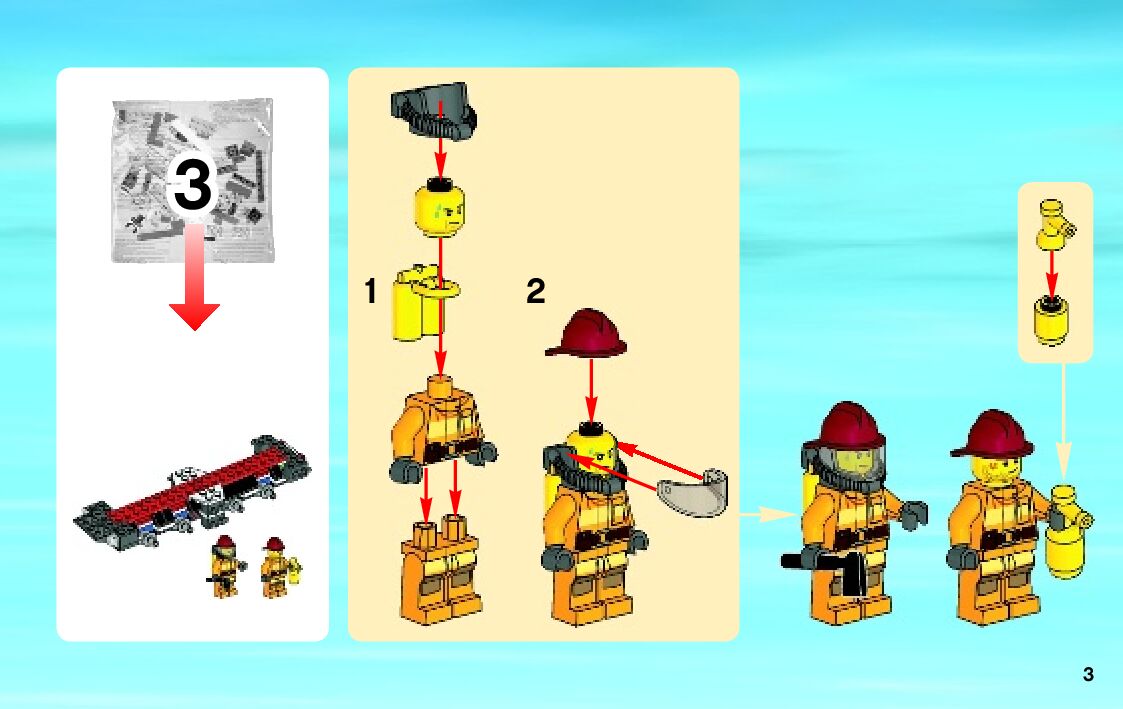 3

1

2

3