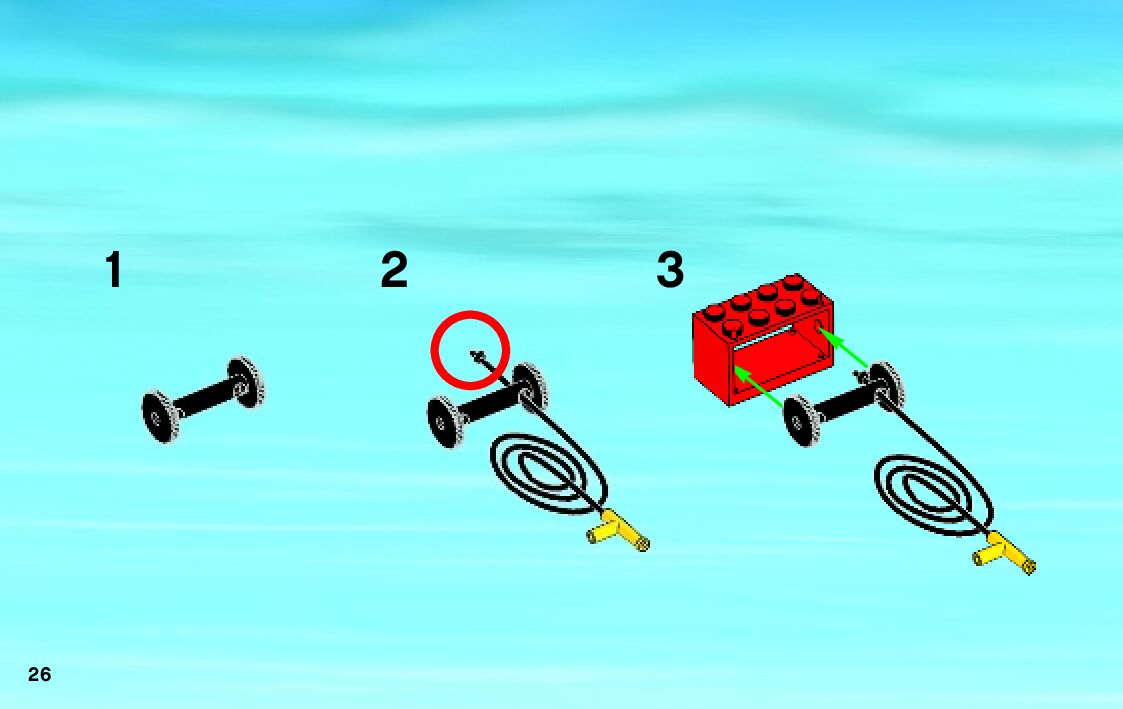 1

2

3

26