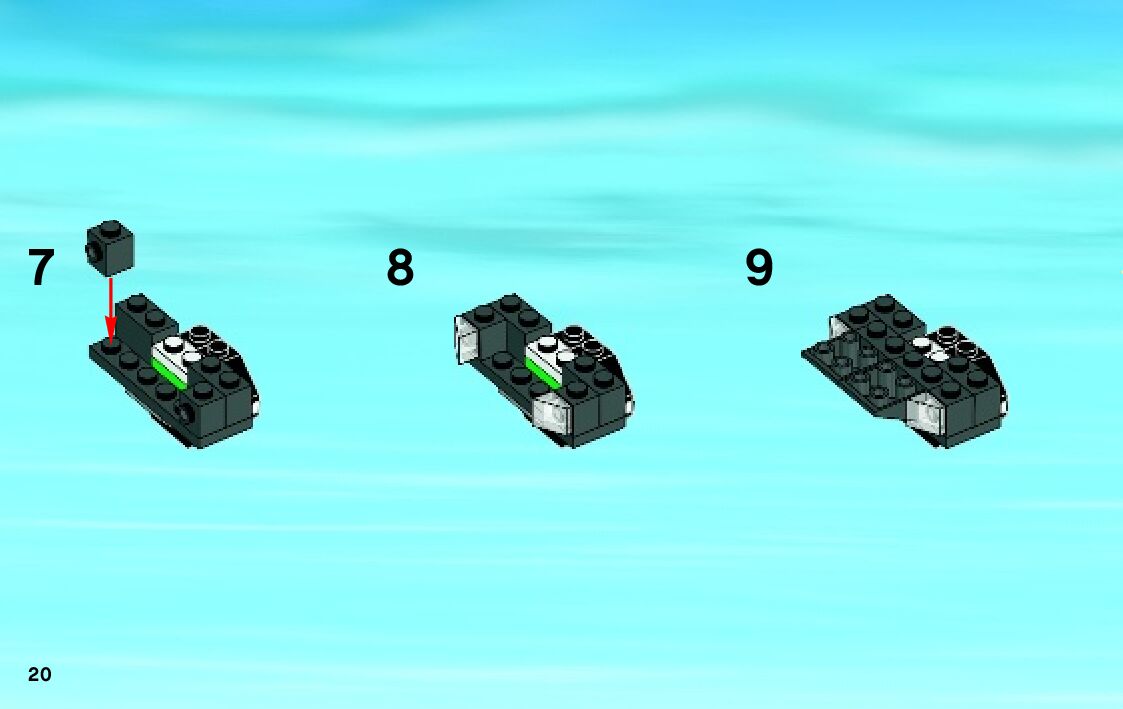 7

8

9

20