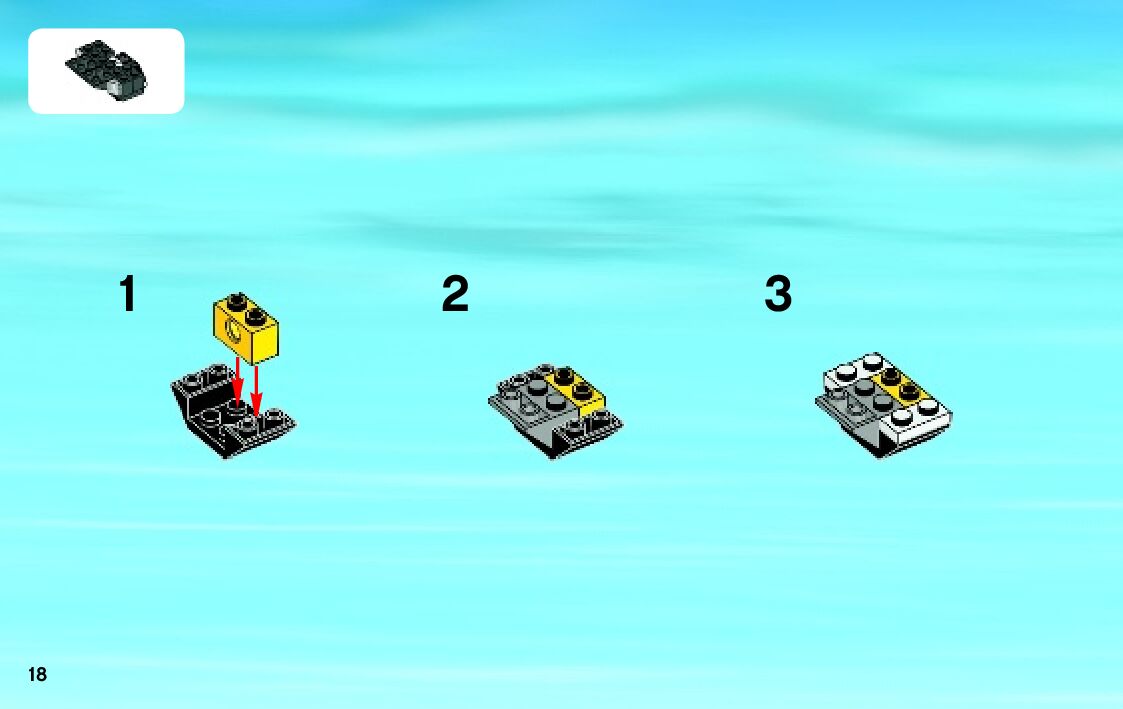 1

2

3

18