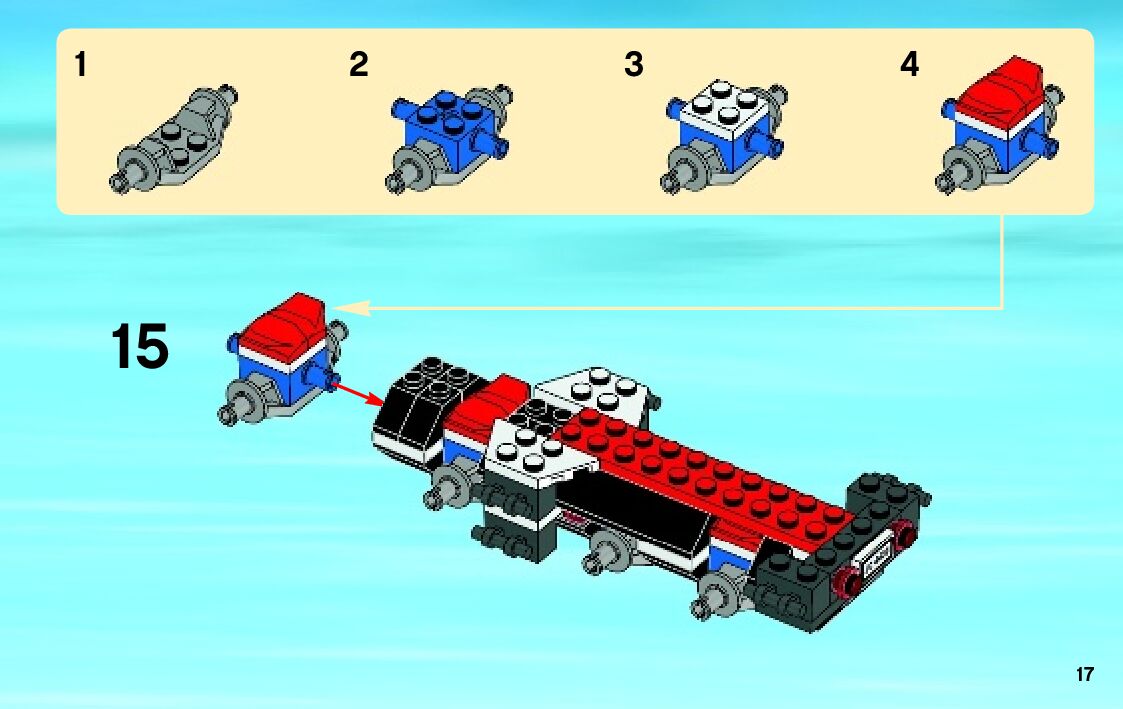 1

2

3

4

15

17