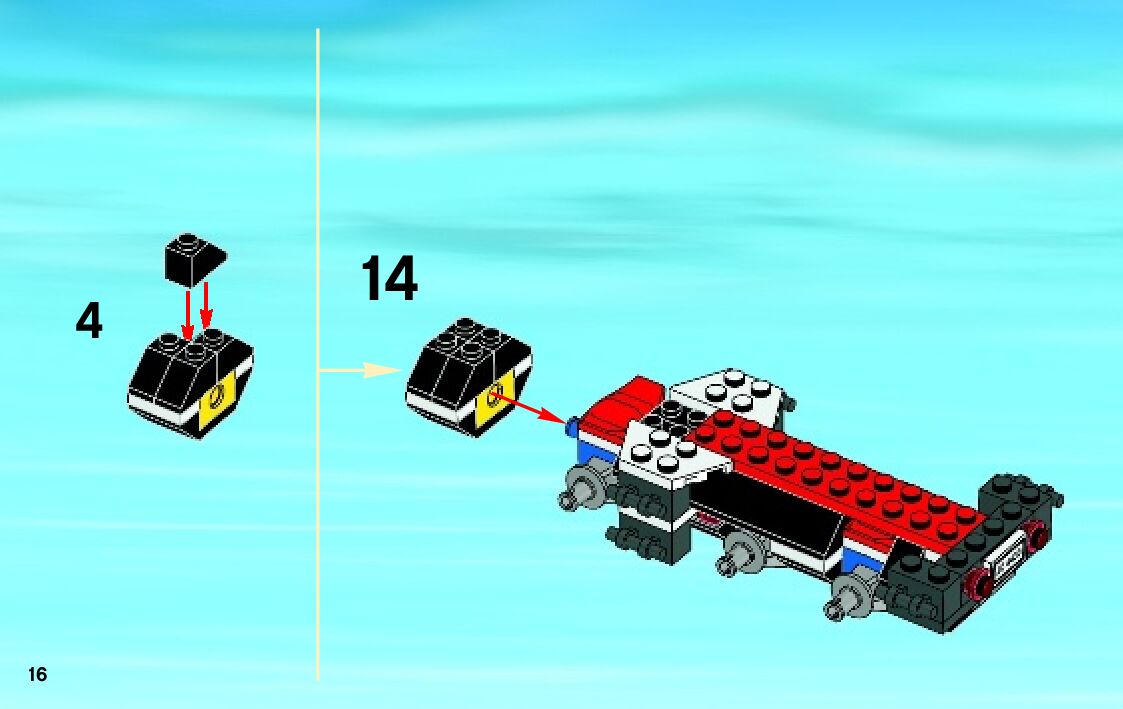 4

14

16