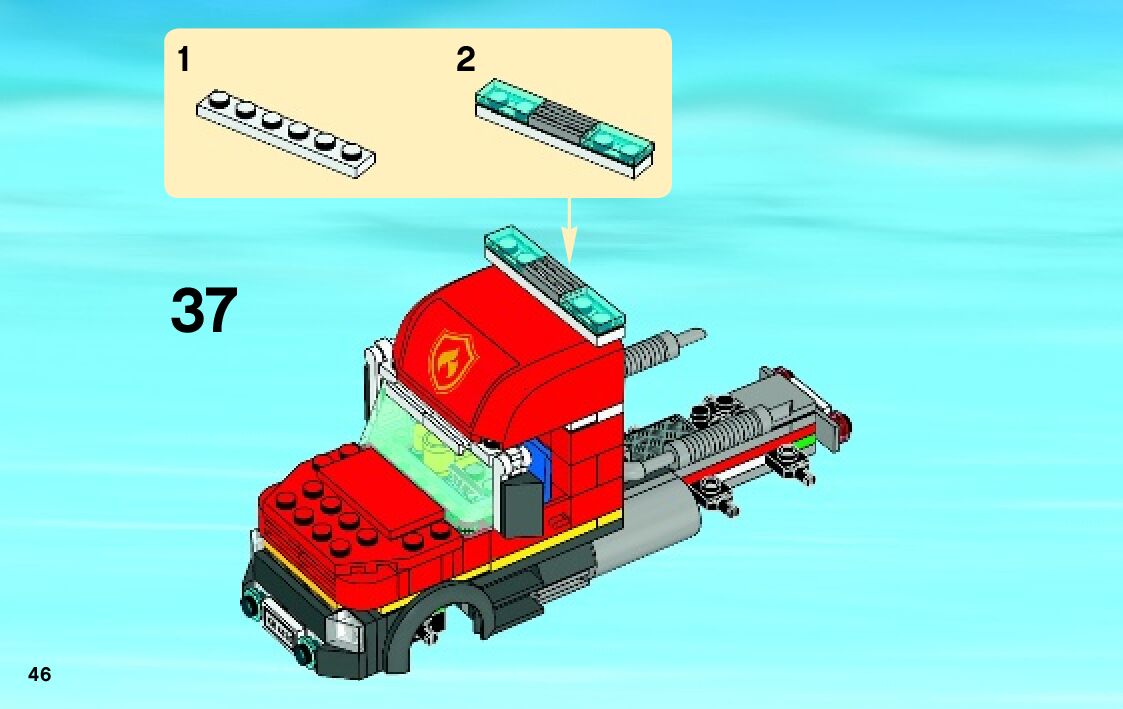 1

2

37

46