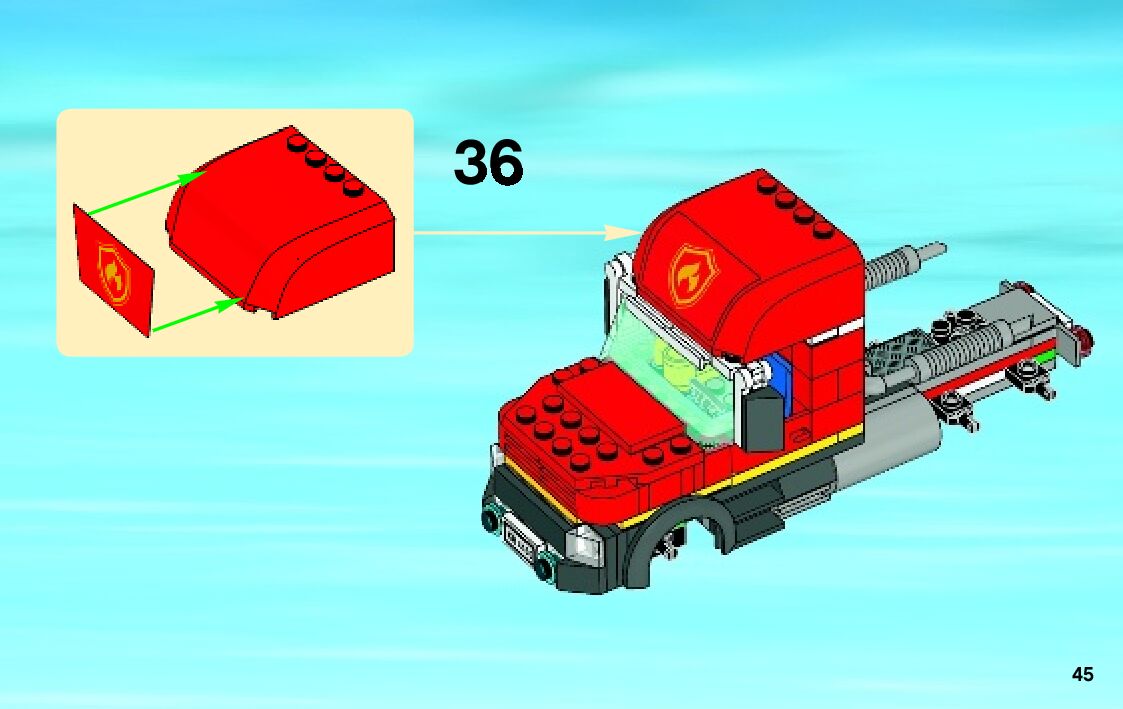 36

45